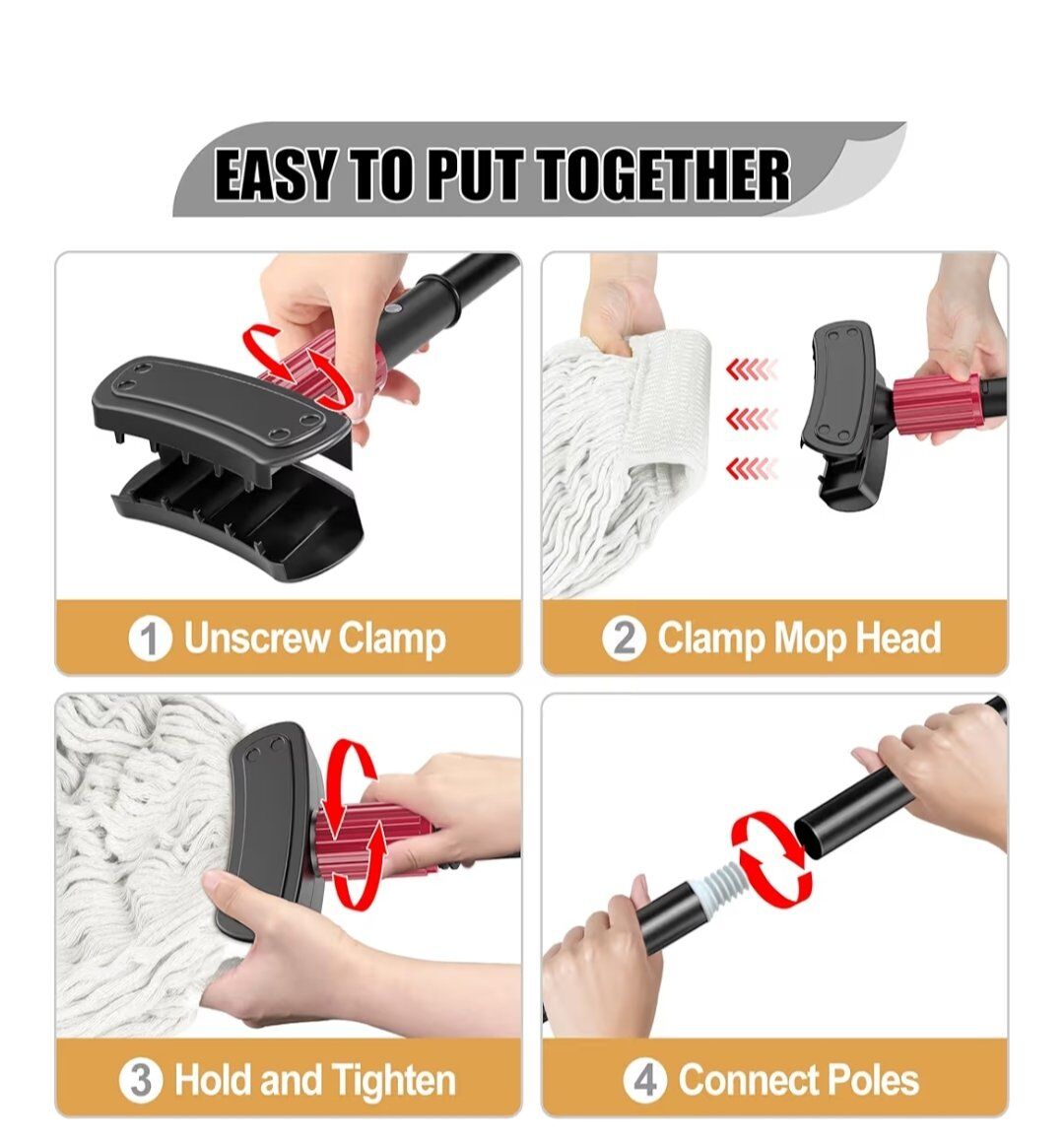 EASY TO PUT TOGETHER

1 Unscrew Clamp

2 Clamp Mop Head

3 Hold and Tighten

4 Connect Poles