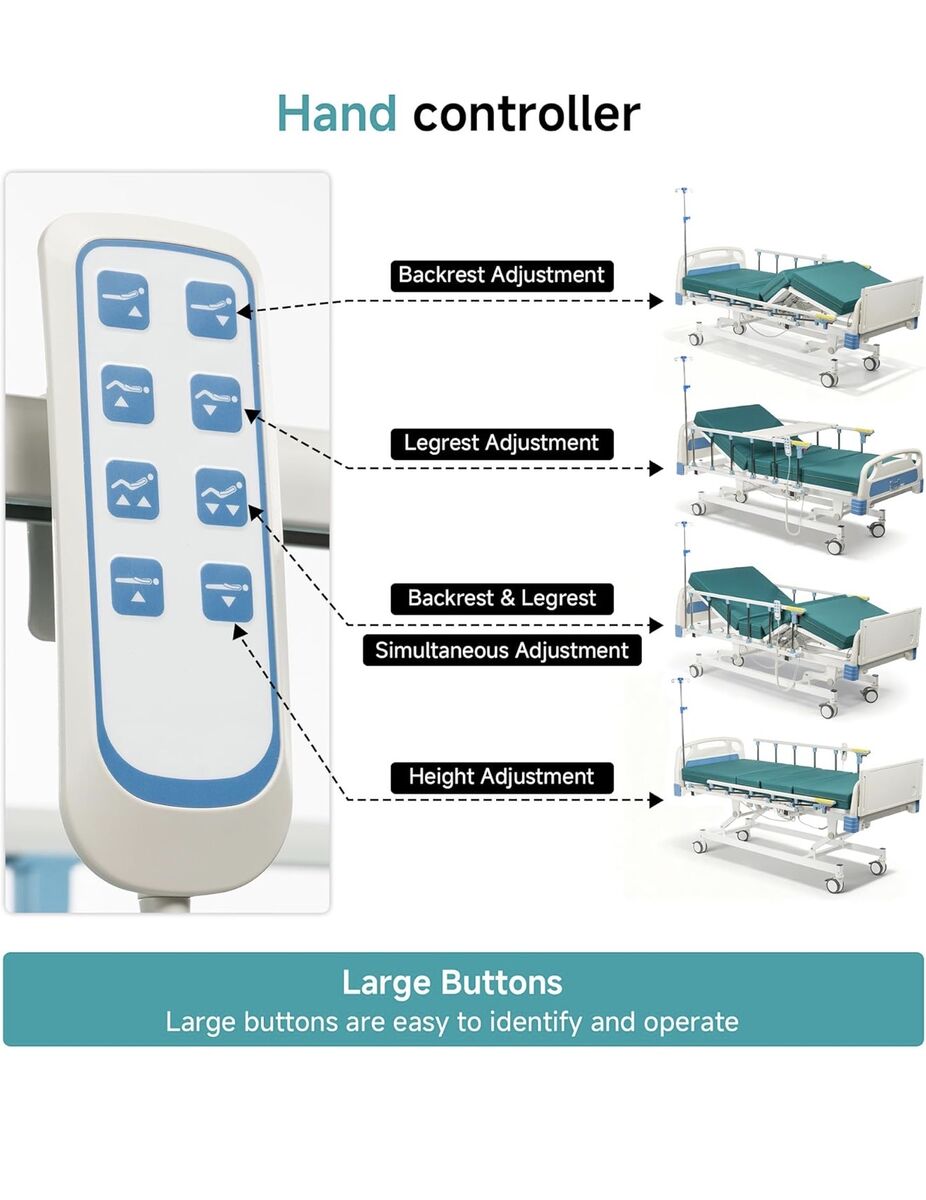 Hand controller

Backrest Adjustment

Legrest Adjustment

Backrest & Legrest
Simultaneous Adjustment

Height Adjustment

Large Buttons
Large buttons are easy to identify and operate