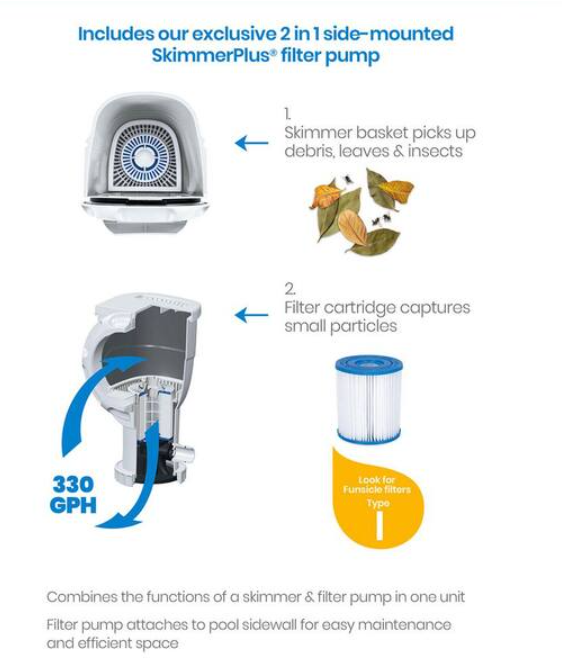 Includes our exclusive 2 in 1 side-mounted SkimmerPlus® filter pump

1.
Skimmer basket picks up debris, leaves & insects

2.
Filter cartridge captures small particles

330 GPH

Look for Funsicle filters
Type
I

Combines the functions of a skimmer & filter pump in one unit

Filter pump attaches to pool sidewall for easy maintenance and efficient space