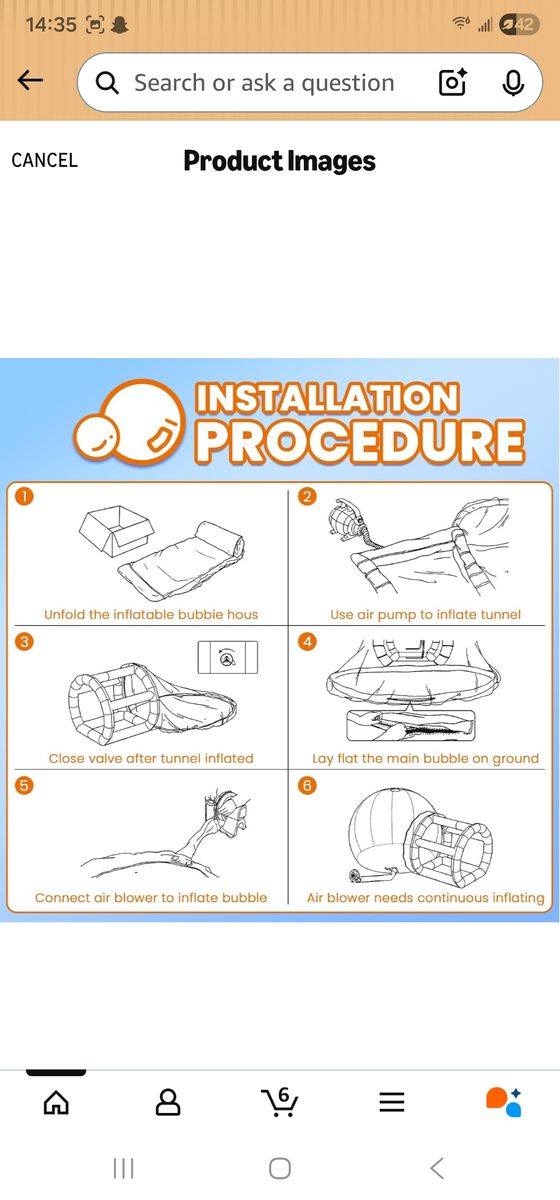 14:35

42

Search or ask a question

CANCEL

Product Images

INSTALLATION PROCEDURE

1
Unfold the inflatable bubbie hous

2
Use air pump to inflate tunnel

3
Close valve after tunnel inflated

4
Lay flat the main bubble on ground

5
Connect air blower to inflate bubble

6
Air blower needs continuous inflating

6