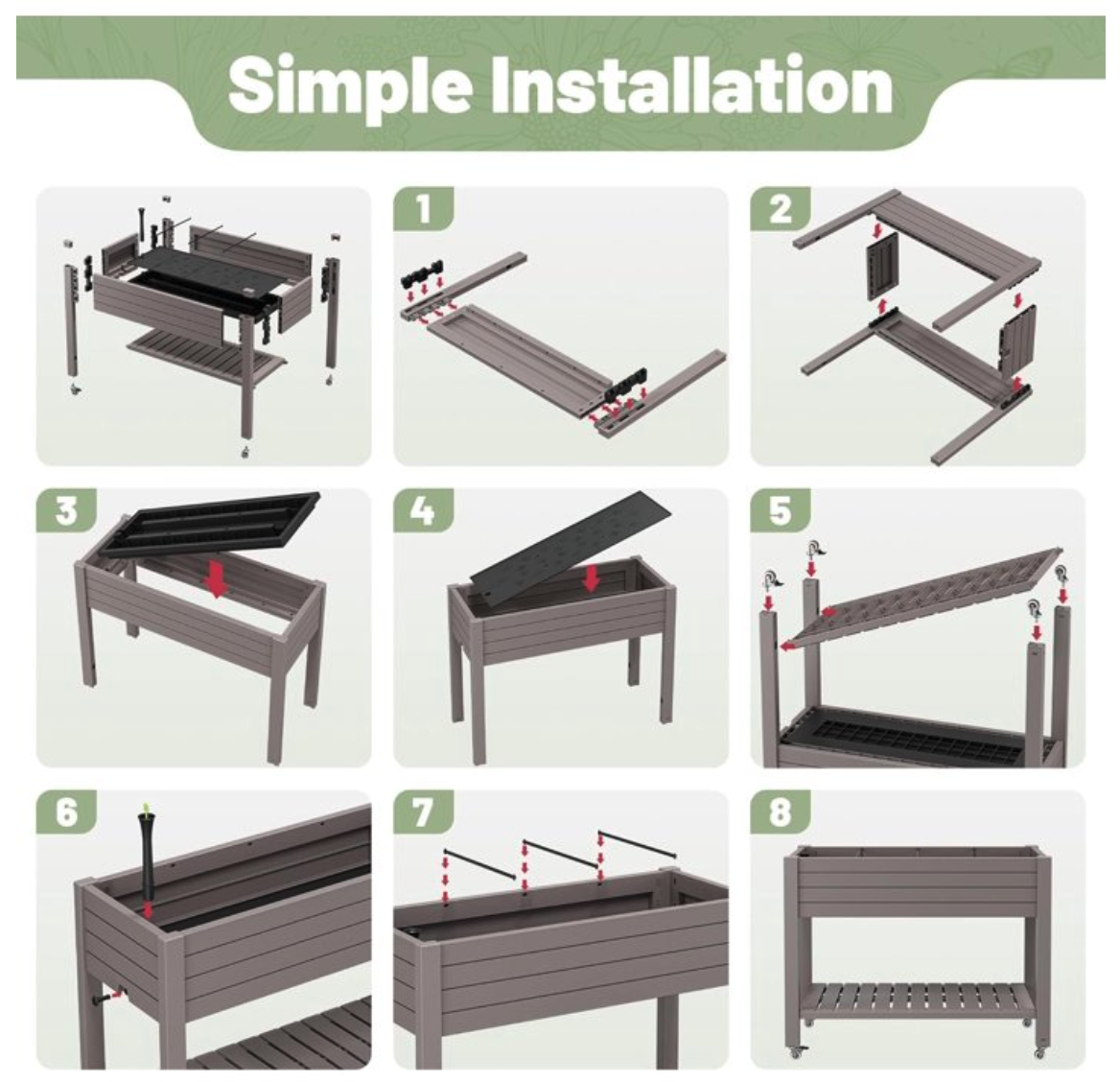 Simple Installation

1

2

3

4

5

6

7

8