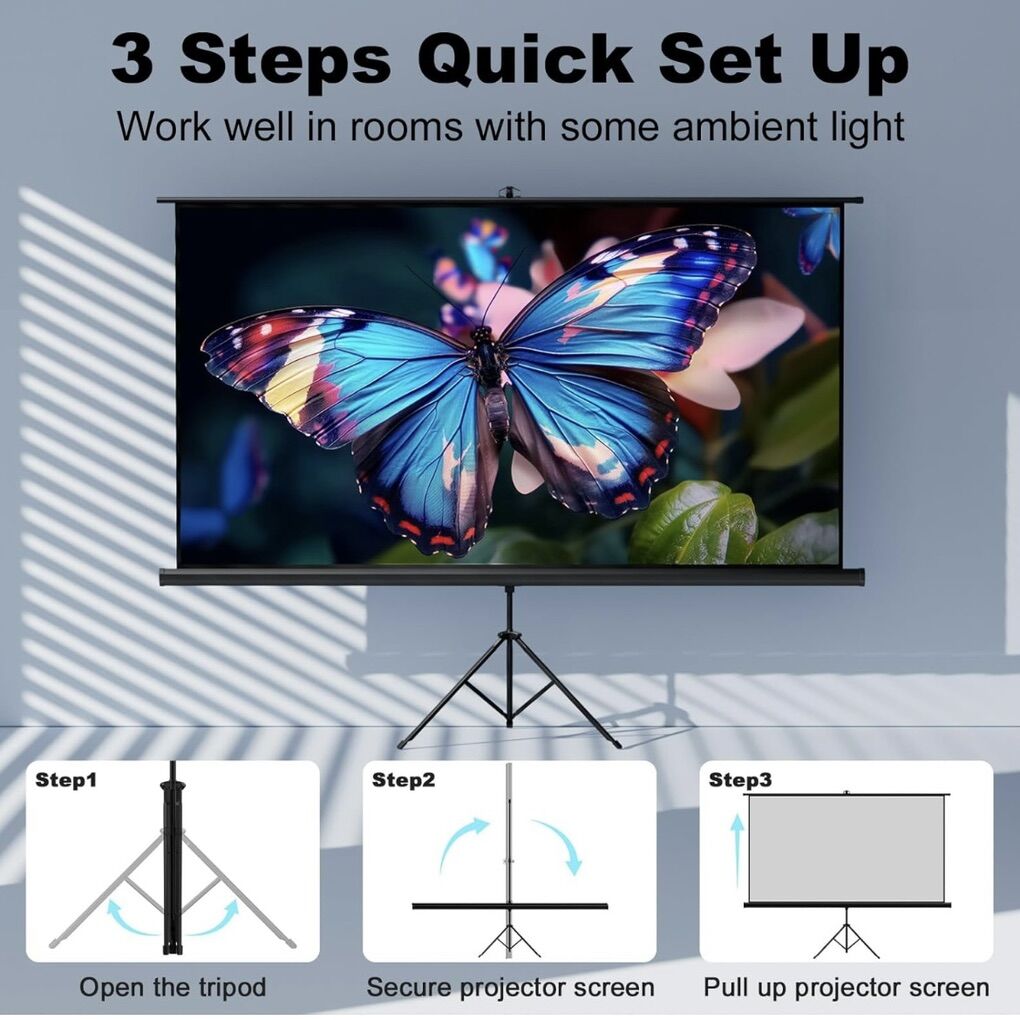 3 Steps Quick Set Up
Work well in rooms with some ambient light

Step1
Open the tripod

Step2
Secure projector screen

Step3
Pull up projector screen