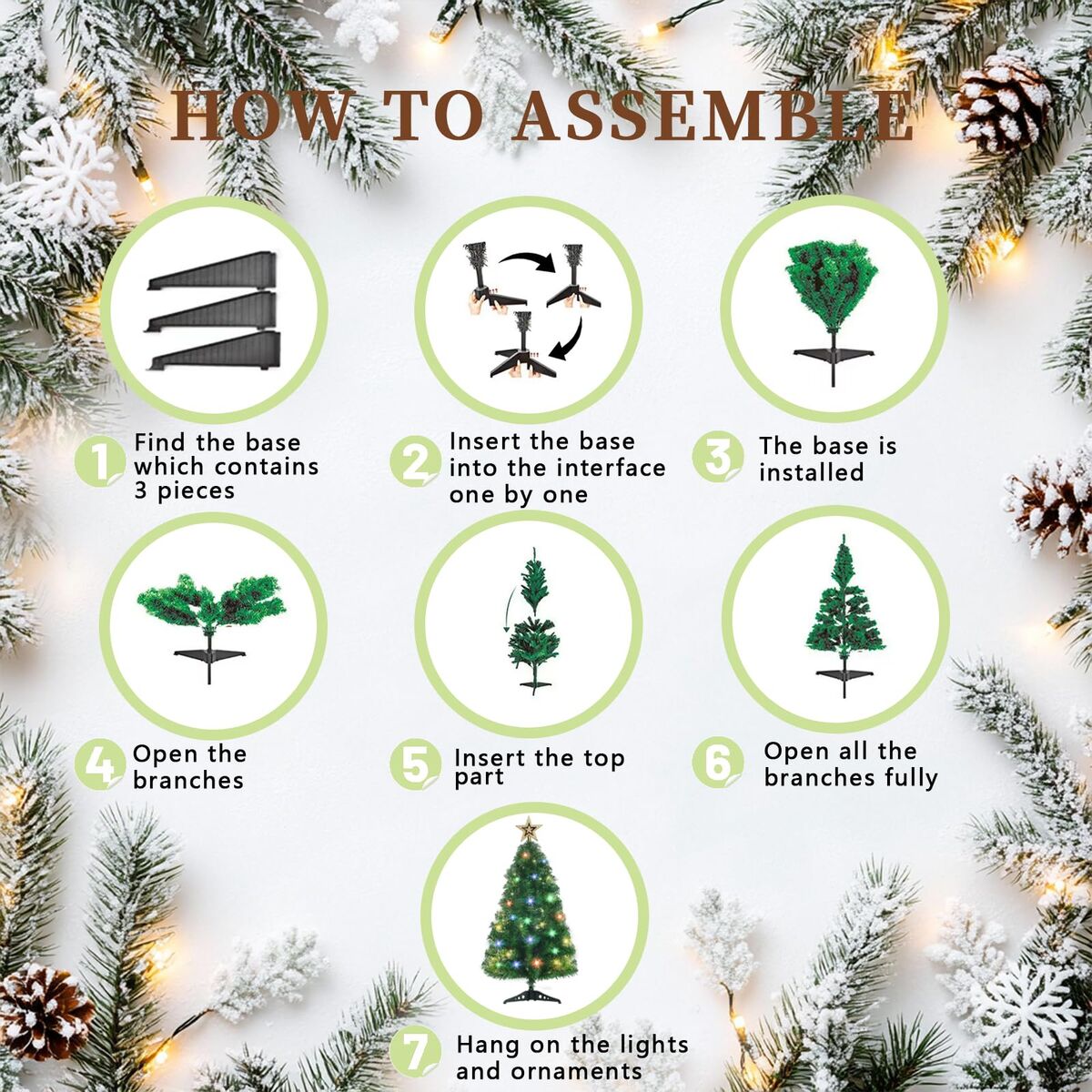 HOW TO ASSEMBLE

1 Find the base which contains 3 pieces

2 Insert the base into the interface one by one

3 The base is installed

4 Open the branches

5 Insert the top part

6 Open all the branches fully

7 Hang on the lights and ornaments