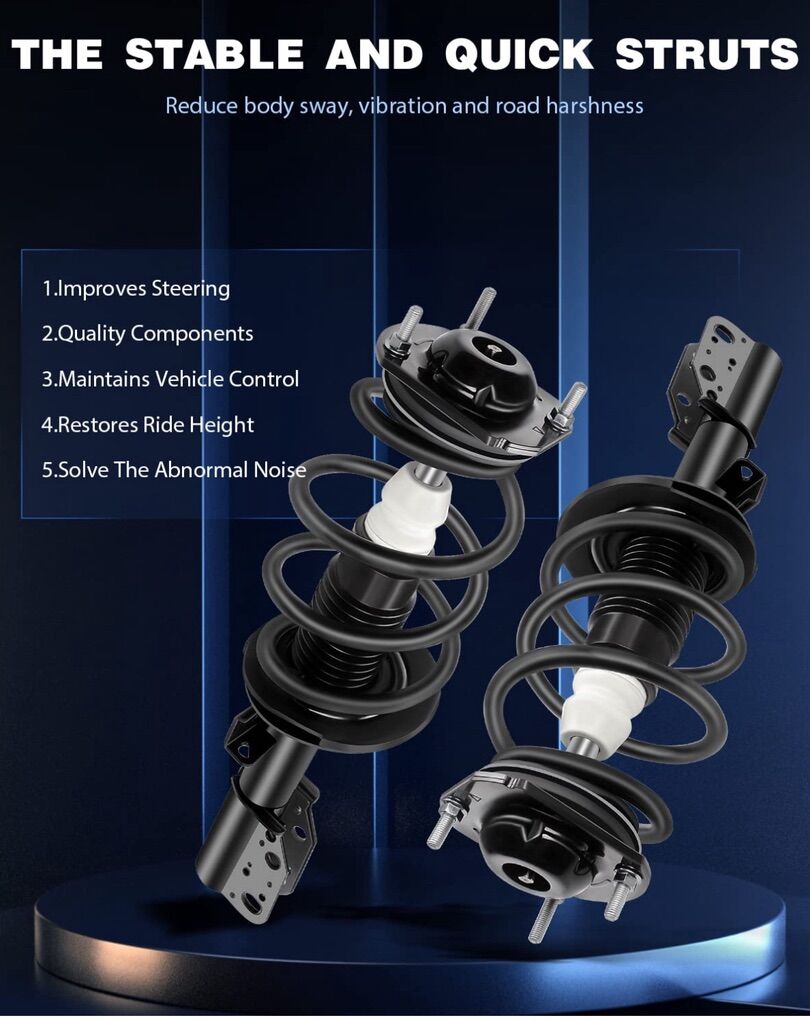 THE STABLE AND QUICK STRUTS

Reduce body sway, vibration and road harshness

1.Improves Steering
2.Quality Components
3.Maintains Vehicle Control
4.Restores Ride Height
5.Solve The Abnormal Noise