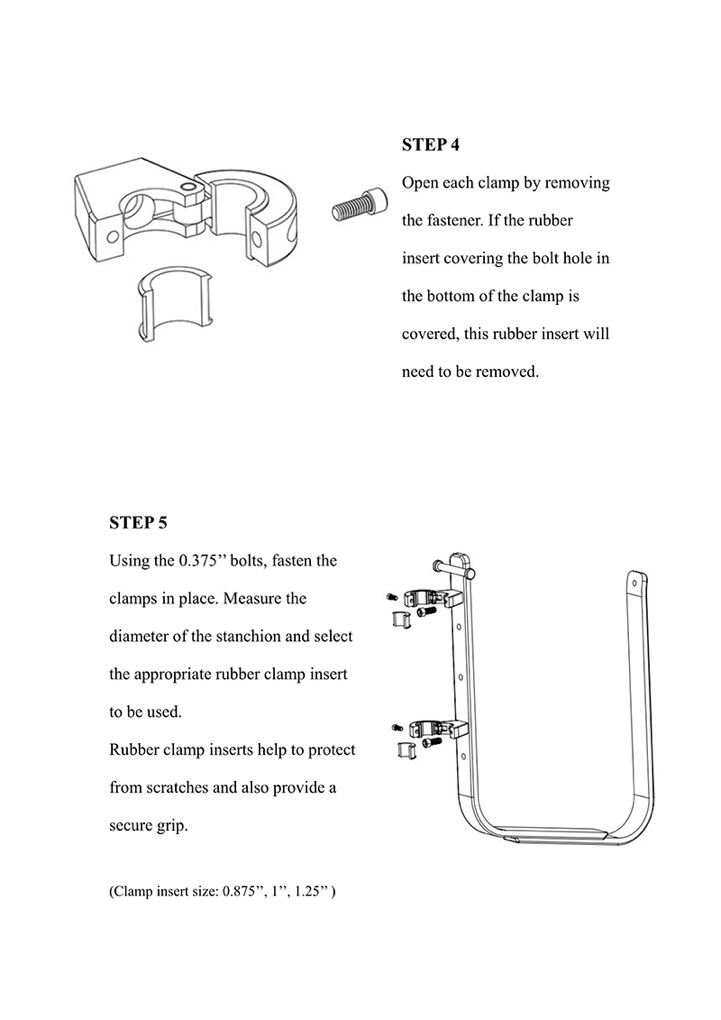 STEP 4

Open each clamp by removing the fastener. If the rubber insert covering the bolt hole in the bottom of the clamp is covered, this rubber insert will need to be removed.

STEP 5

Using the 0.375’’ bolts, fasten the clamps in place. Measure the diameter of the stanchion and select the appropriate rubber clamp insert to be used.
Rubber clamp inserts help to protect from scratches and also provide a secure grip.

(Clamp insert size: 0.875’’, 1’’, 1.25’’ )