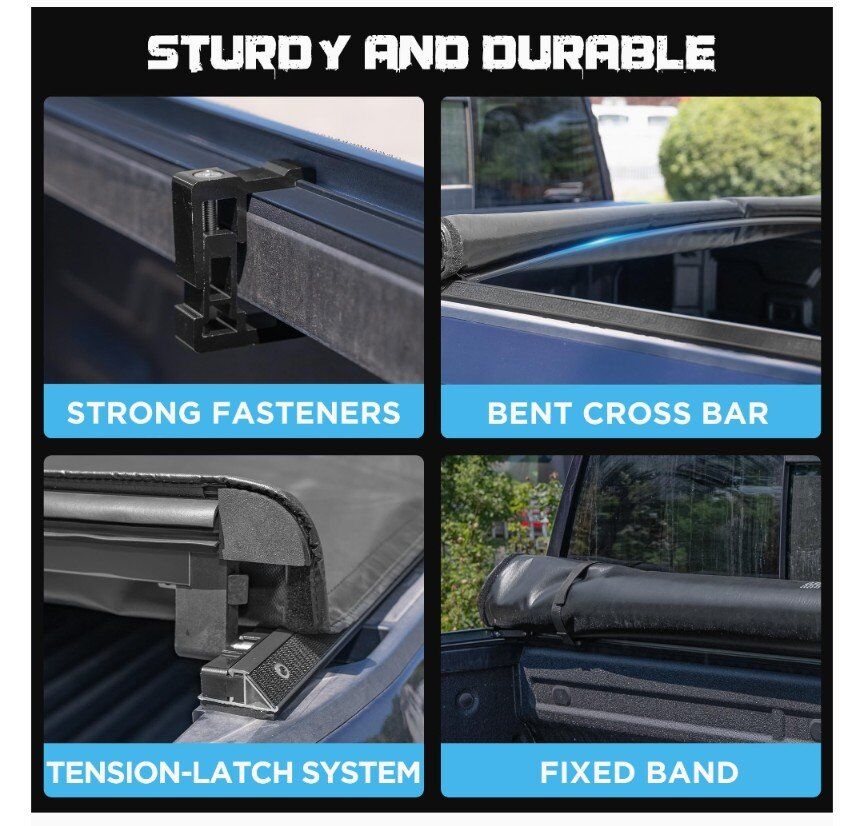 STURDY AND DURABLE

STRONG FASTENERS

BENT CROSS BAR

TENSION-LATCH SYSTEM

FIXED BAND