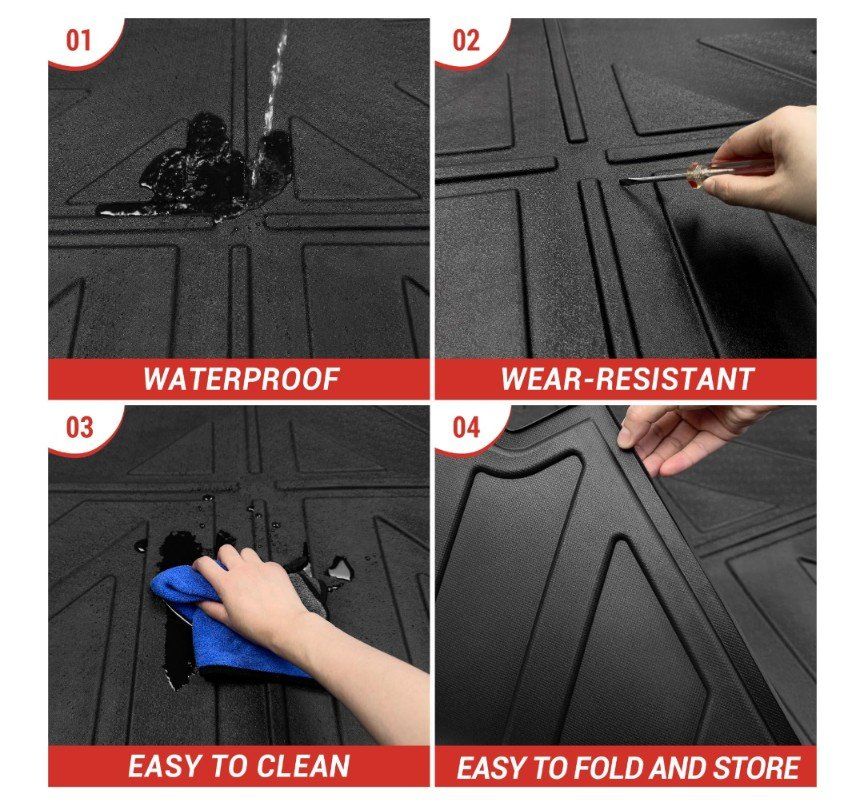 01

WATERPROOF

02

WEAR-RESISTANT

03

EASY TO CLEAN

04

EASY TO FOLD AND STORE