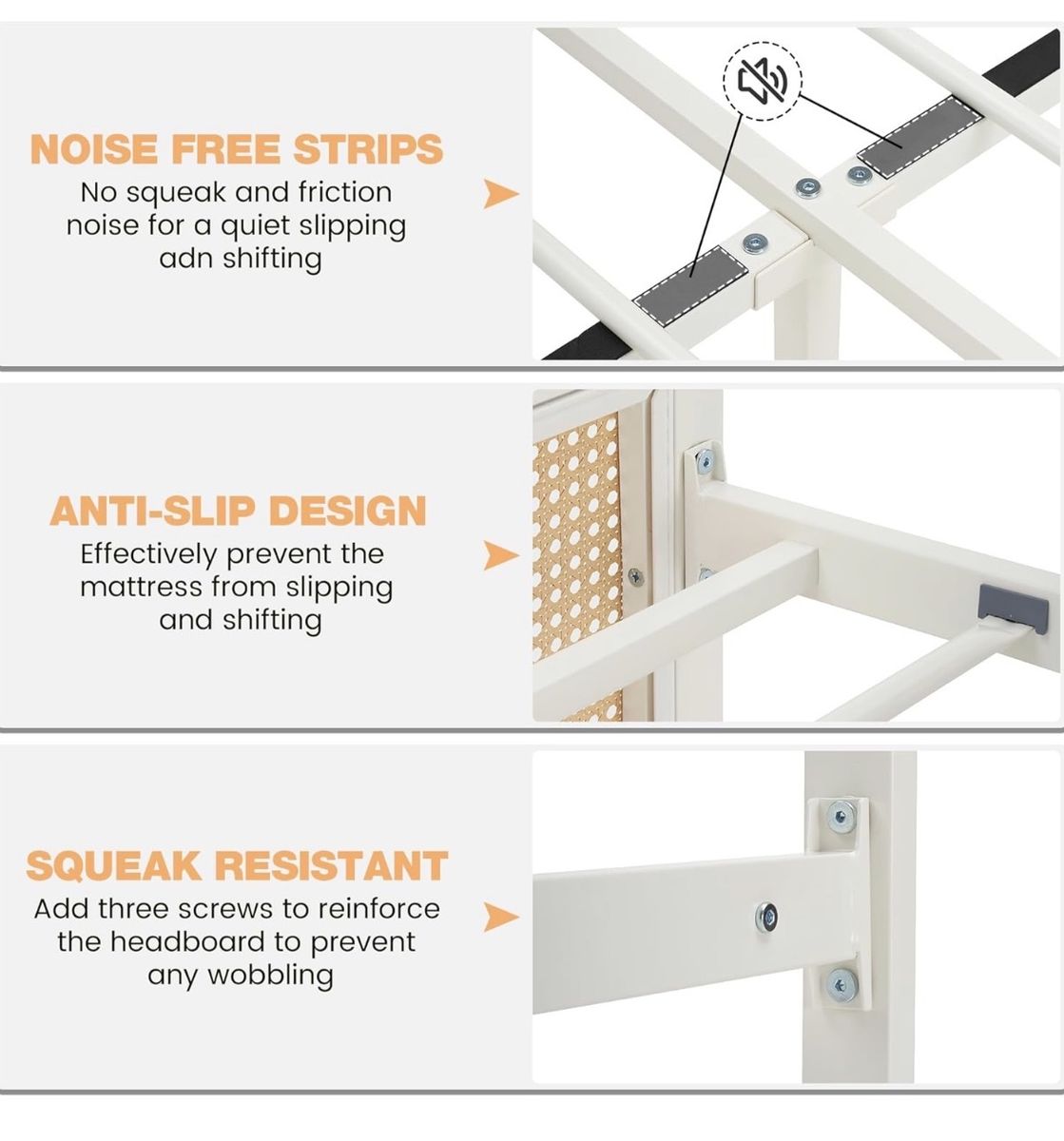 NOISE FREE STRIPS
No squeak and friction noise for a quiet slipping adn shifting

ANTI-SLIP DESIGN
Effectively prevent the mattress from slipping and shifting

SQUEAK RESISTANT
Add three screws to reinforce the headboard to prevent any wobbling