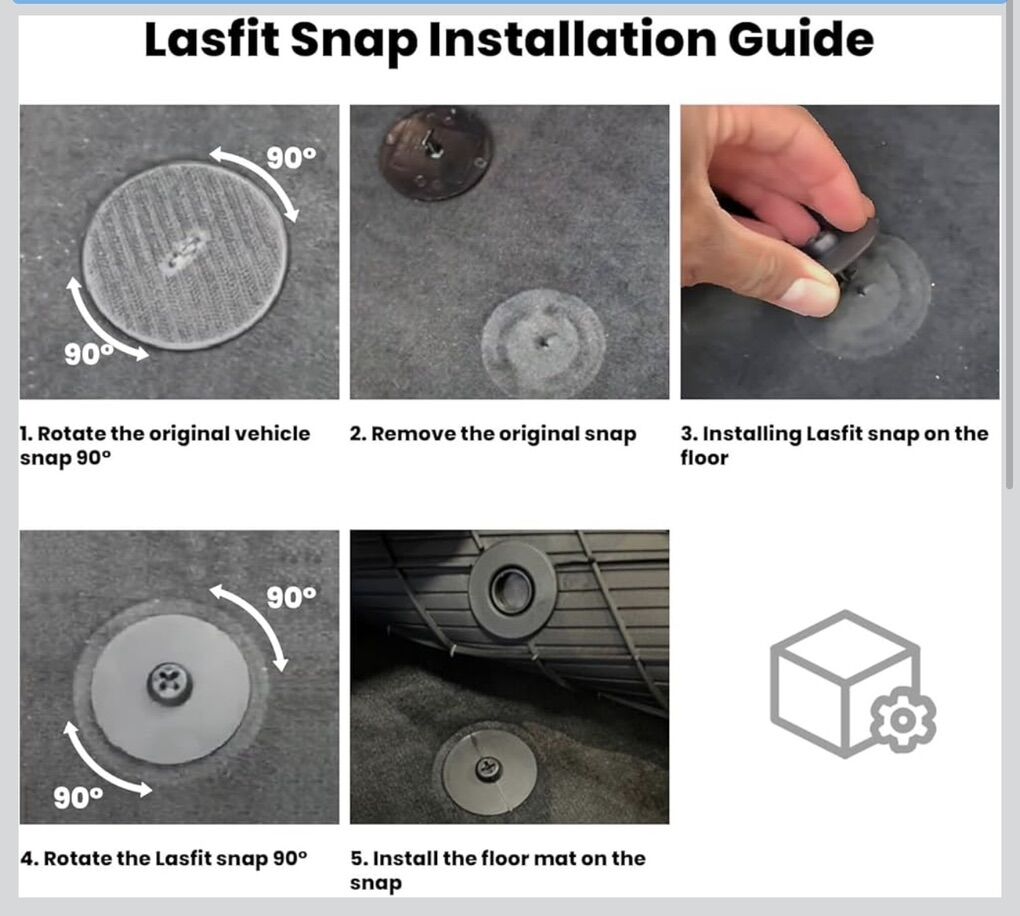 Lasfit Snap Installation Guide

90°

90°

1. Rotate the original vehicle snap 90°

2. Remove the original snap

3. Installing Lasfit snap on the floor

90°

90°

4. Rotate the Lasfit snap 90°

5. Install the floor mat on the snap