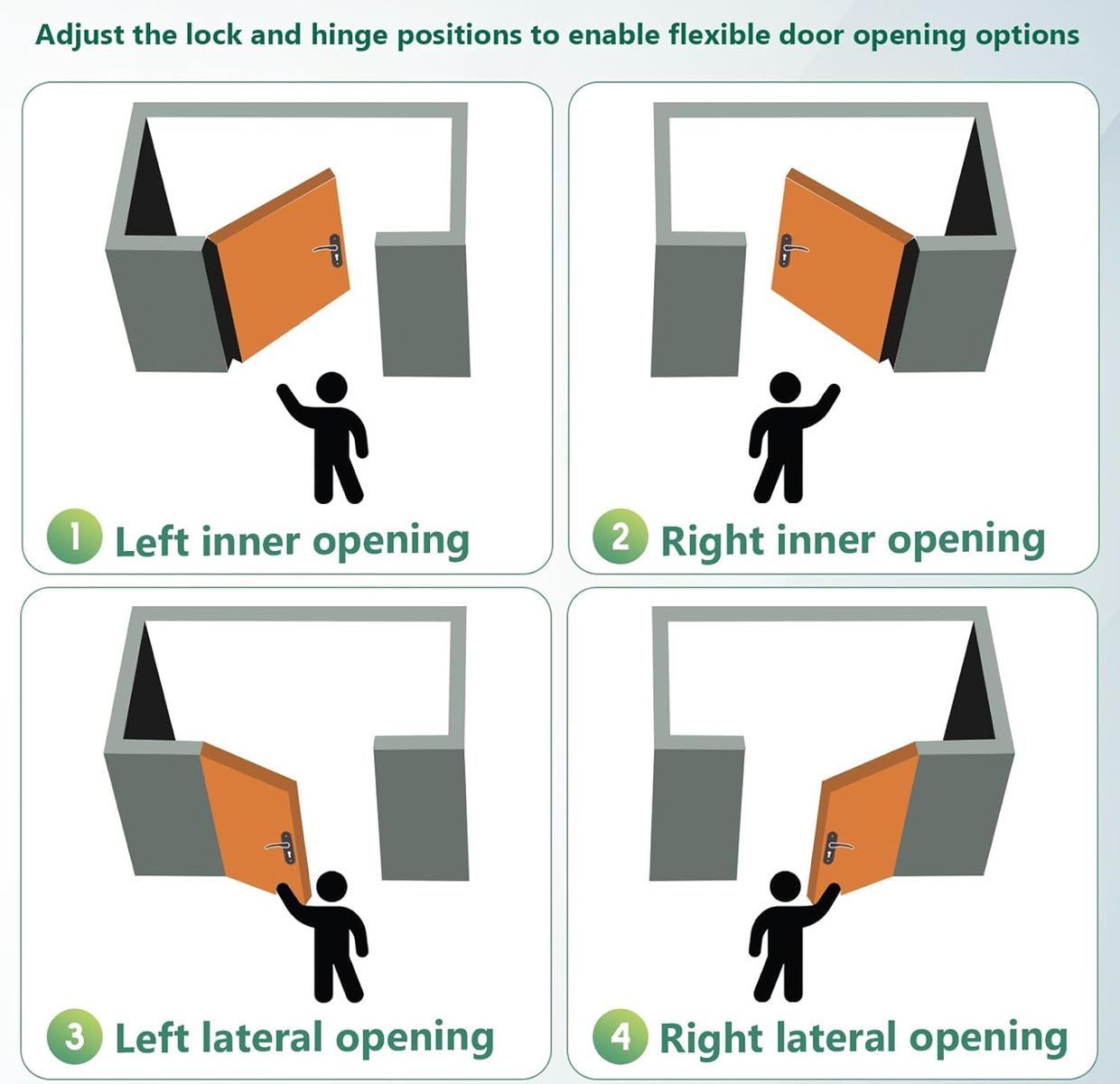 Adjust the lock and hinge positions to enable flexible door opening options

1 Left inner opening

2 Right inner opening

3 Left lateral opening

4 Right lateral opening