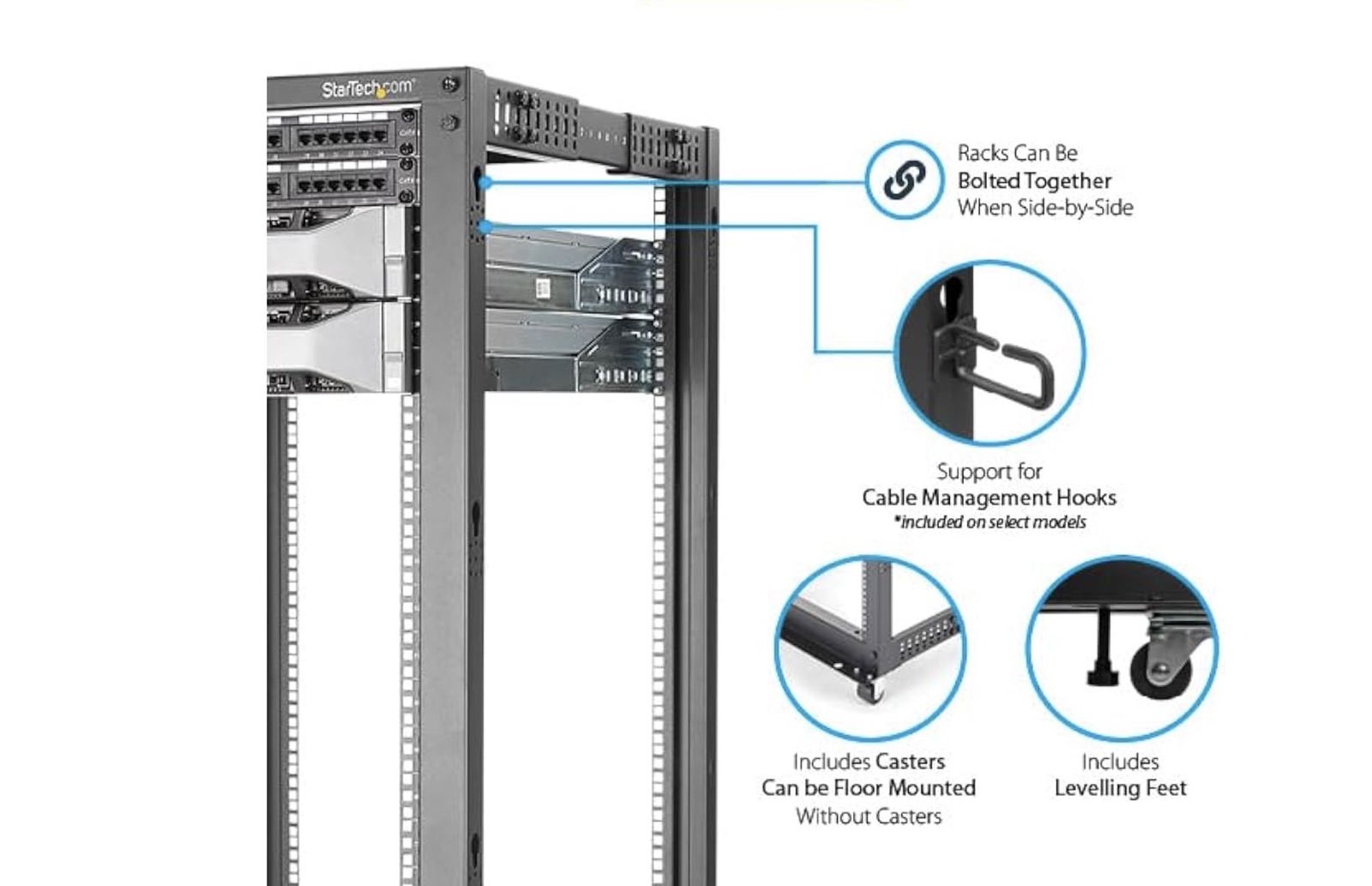 StarTech.com

Racks Can Be
Bolted Together
When Side-by-Side

Support for
Cable Management Hooks
*included on select models

Includes Casters
Can be Floor Mounted
Without Casters

Includes
Levelling Feet