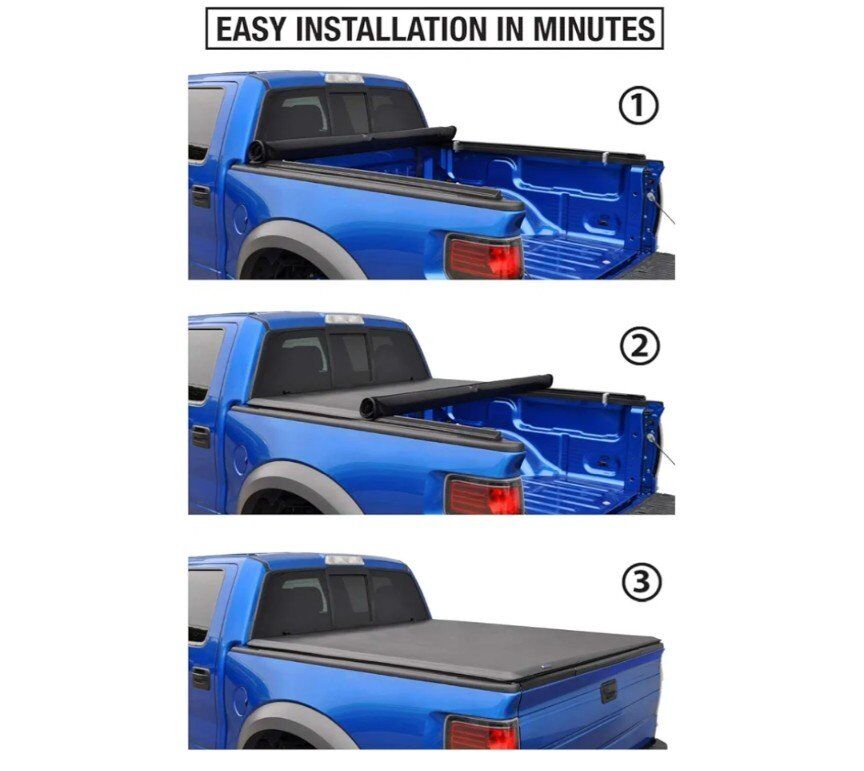 EASY INSTALLATION IN MINUTES

①

②

③