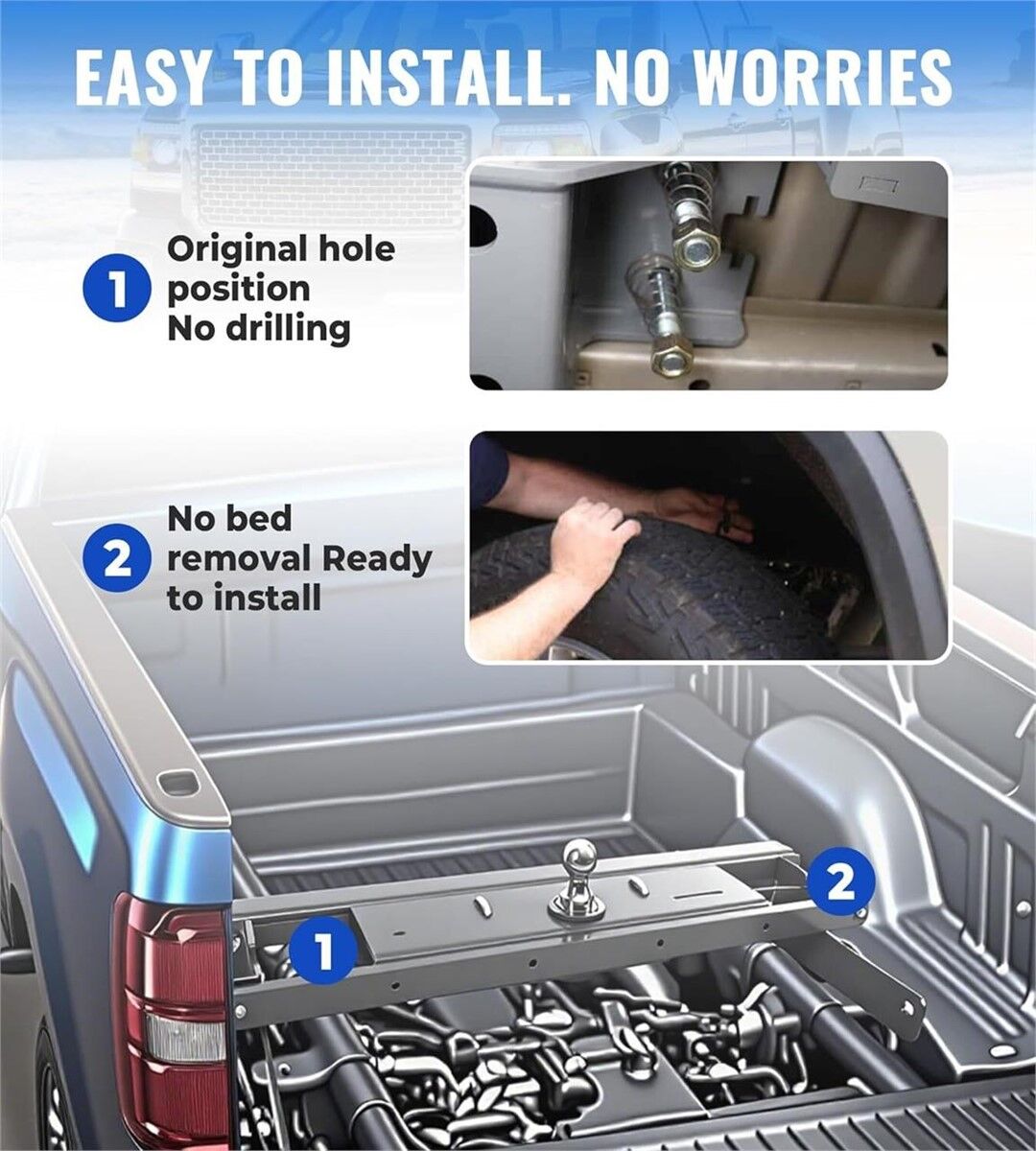 EASY TO INSTALL. NO WORRIES

1 Original hole position No drilling

2 No bed removal Ready to install

1

2