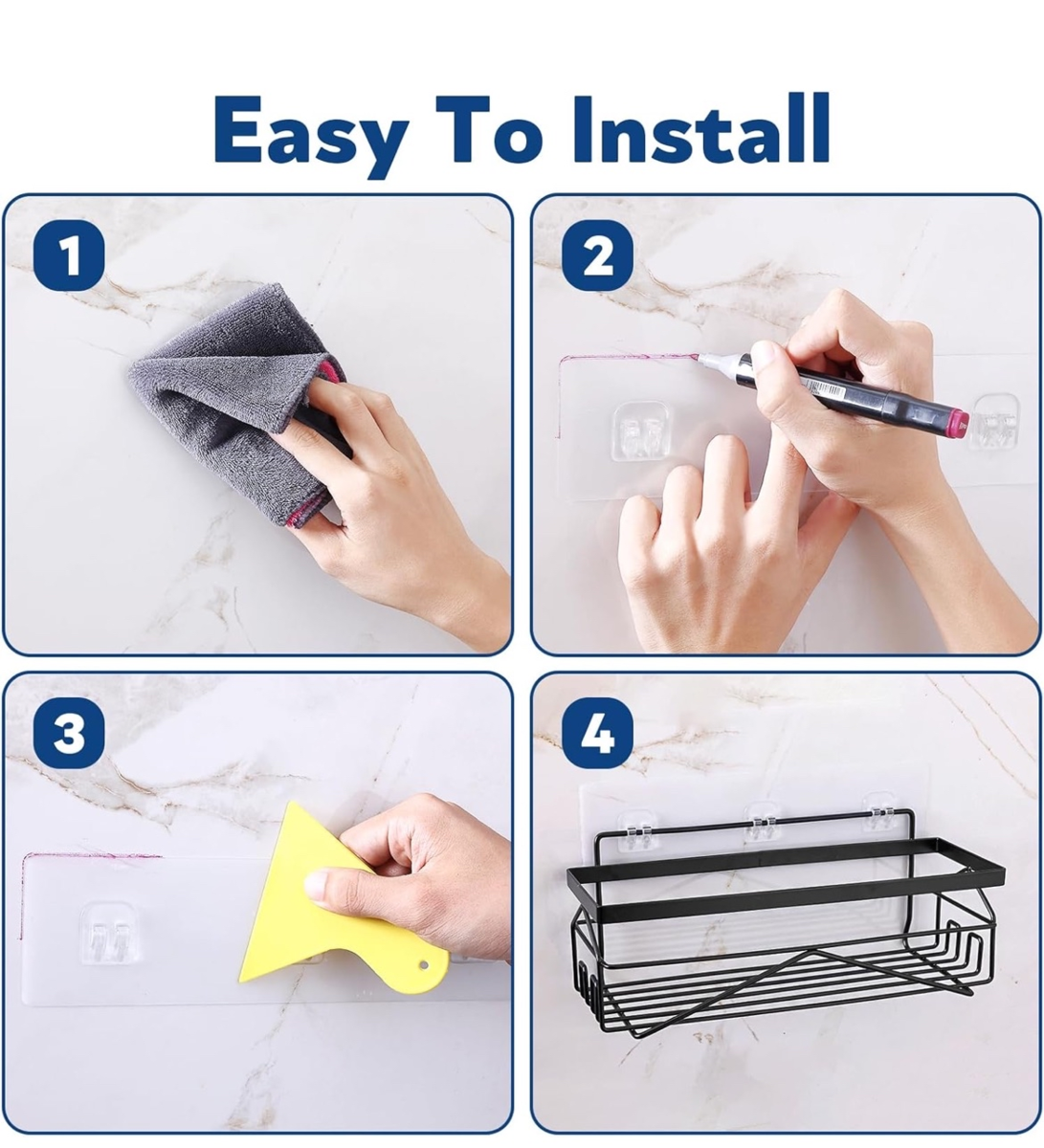 Easy To Install

1

2

3

4