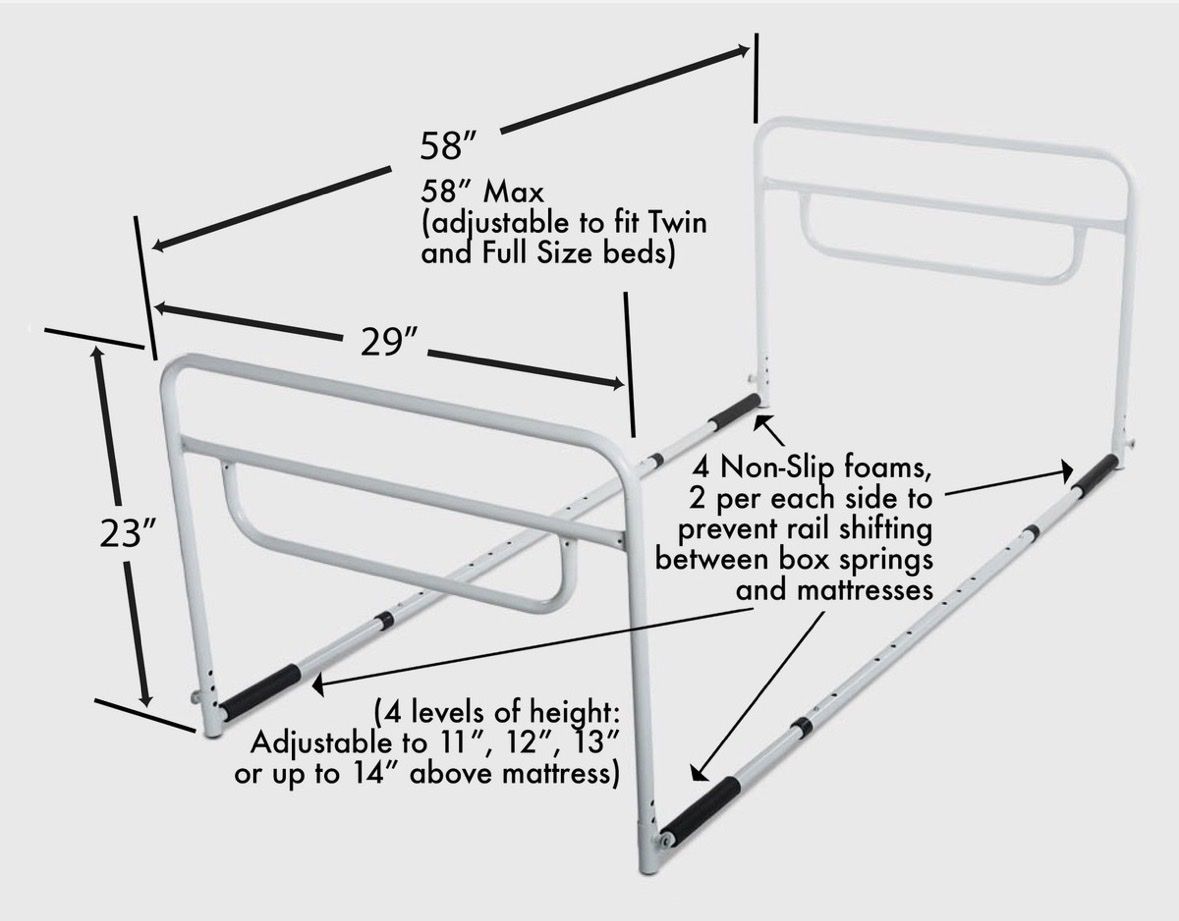 58″

58″ Max
(adjustable to fit Twin and Full Size beds)

29″

23″

4 Non-Slip foams, 2 per each side to prevent rail shifting between box springs and mattresses

(4 levels of height: Adjustable to 11″, 12″, 13″ or up to 14″ above mattress)