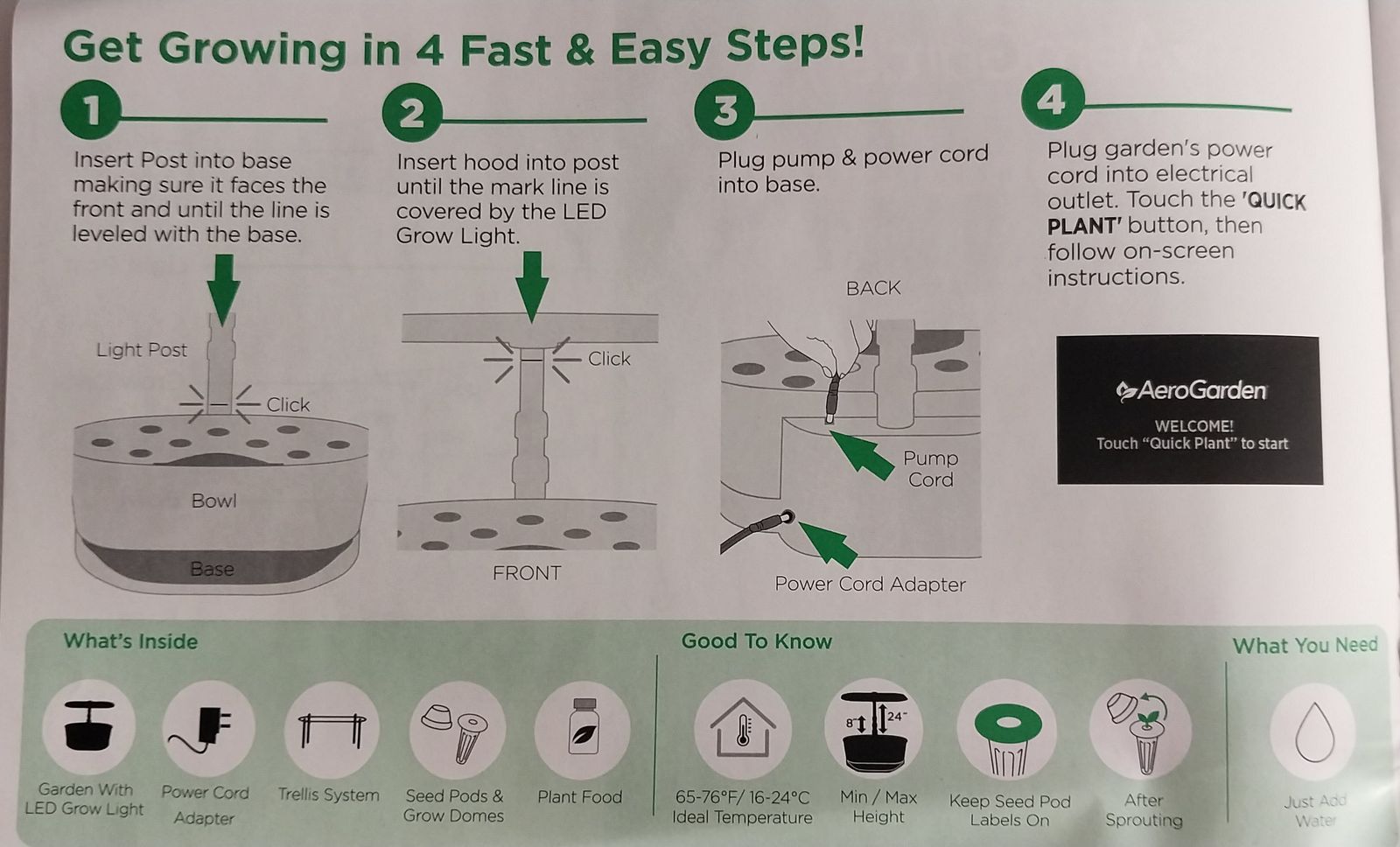 Get Growing in 4 Fast & Easy Steps!

1

Insert Post into base making sure it faces the front and until the line is leveled with the base.

Light Post

Click

Bowl

Base

2

Insert hood into post until the mark line is covered by the LED Grow Light.

Click

FRONT

3

Plug pump & power cord into base.

BACK

Pump Cord

Power Cord Adapter

4

Plug garden's power cord into electrical outlet. Touch the 'QUICK PLANT' button, then follow on-screen instructions.

AeroGarden

WELCOME!
Touch "Quick Plant" to start

What's Inside

Garden With LED Grow Light

Power Cord Adapter

Trellis System

Seed Pods & Grow Domes

Plant Food

Good To Know

65-76°F/ 16-24°C Ideal Temperature

8" 24"

Min / Max Height

Keep Seed Pod Labels On

After Sprouting

What You Need

Just Add Water