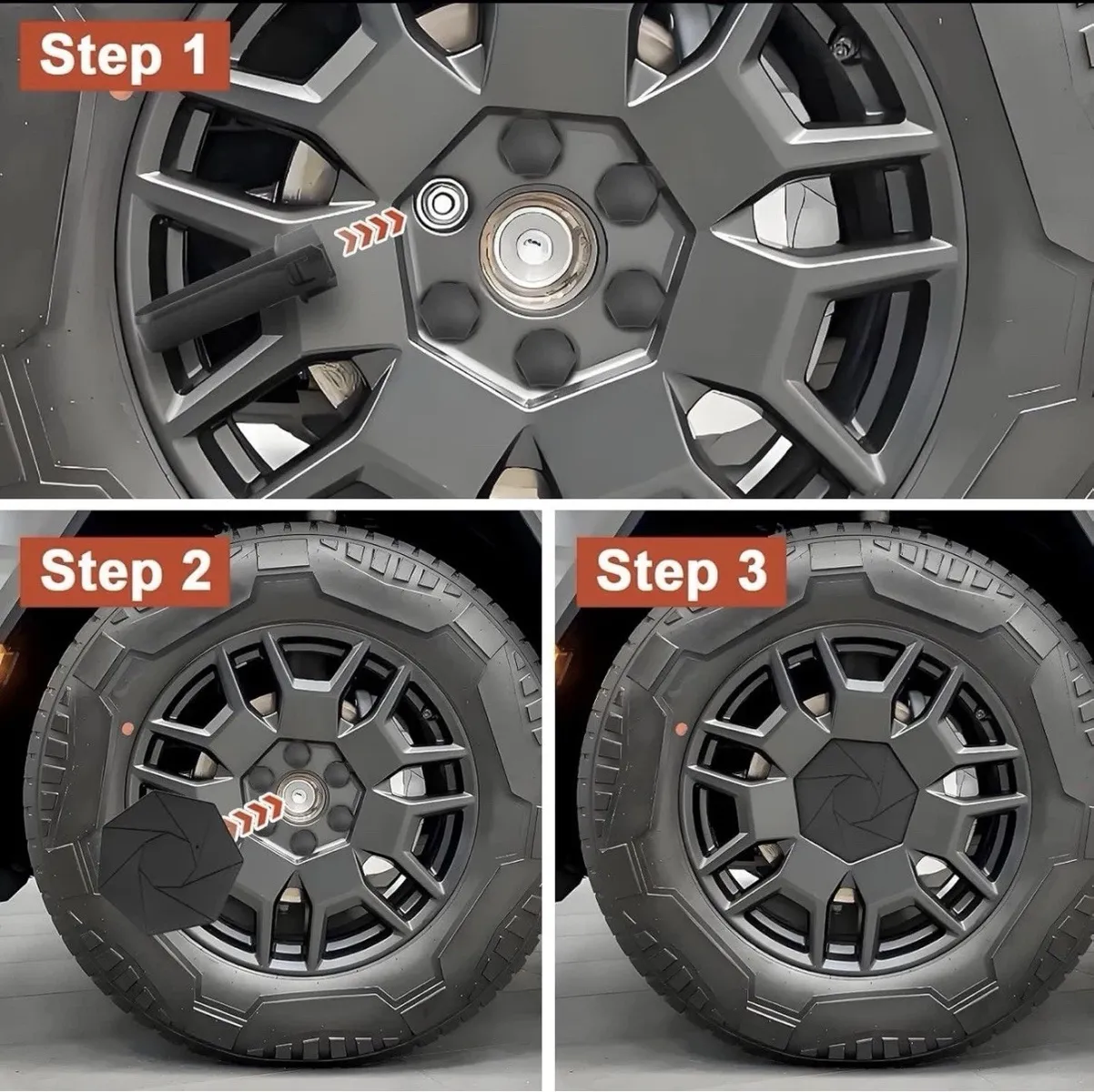 Step 1

Step 2

Step 3