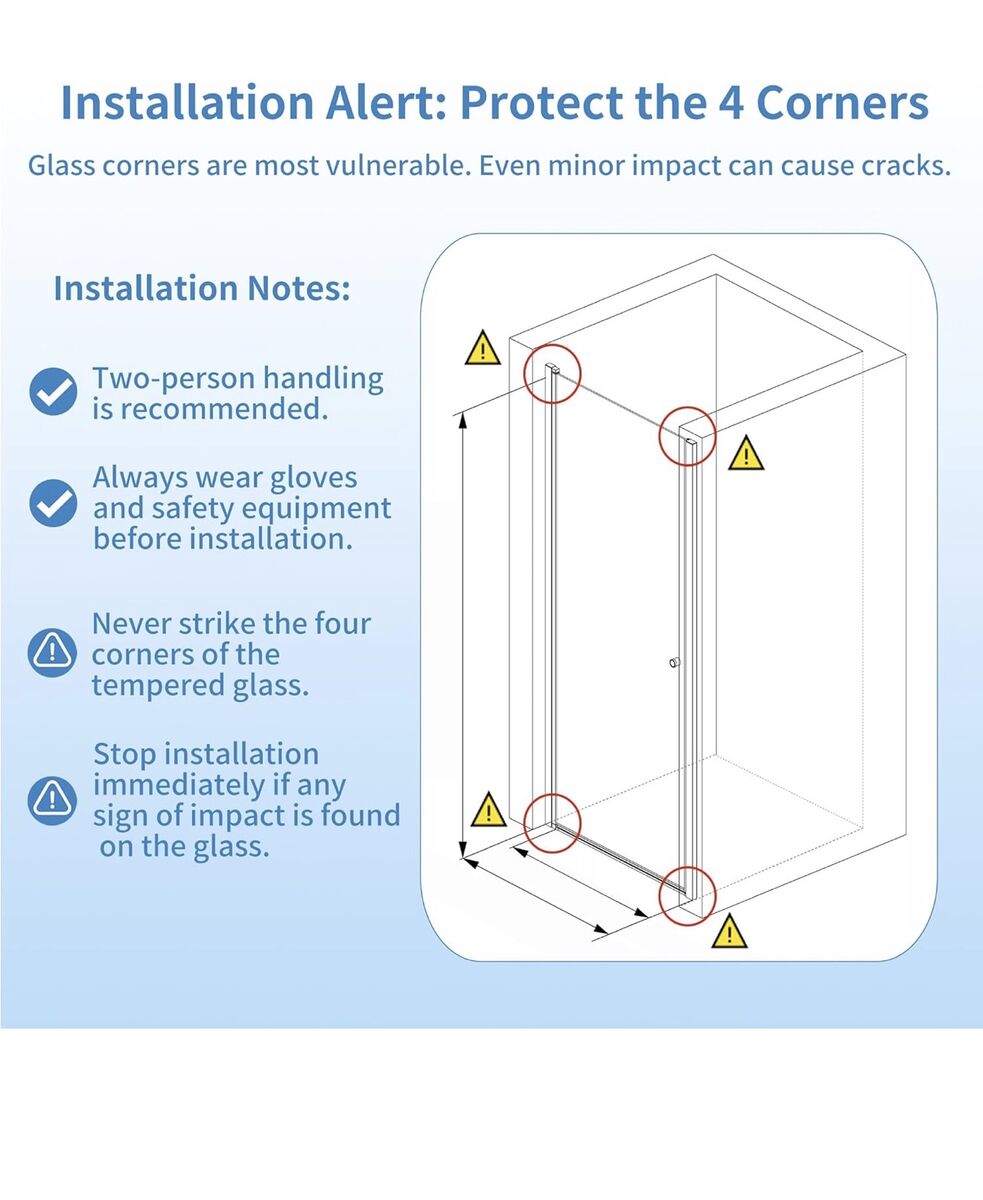 Installation Alert: Protect the 4 Corners

Glass corners are most vulnerable. Even minor impact can cause cracks.

Installation Notes:

Two-person handling is recommended.

Always wear gloves and safety equipment before installation.

Never strike the four corners of the tempered glass.

Stop installation immediately if any sign of impact is found on the glass.