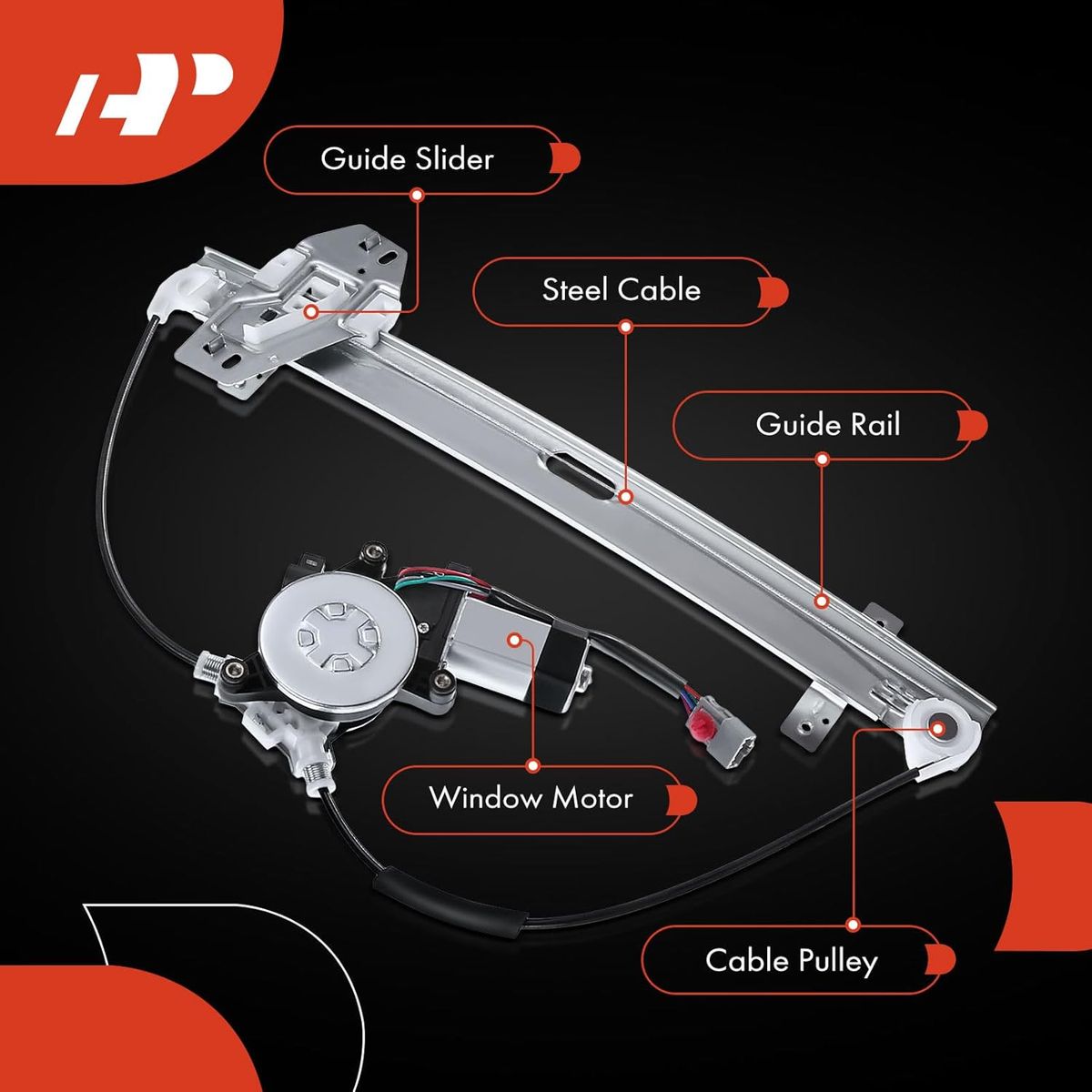 AP

Guide Slider

Steel Cable

Guide Rail

Window Motor

Cable Pulley