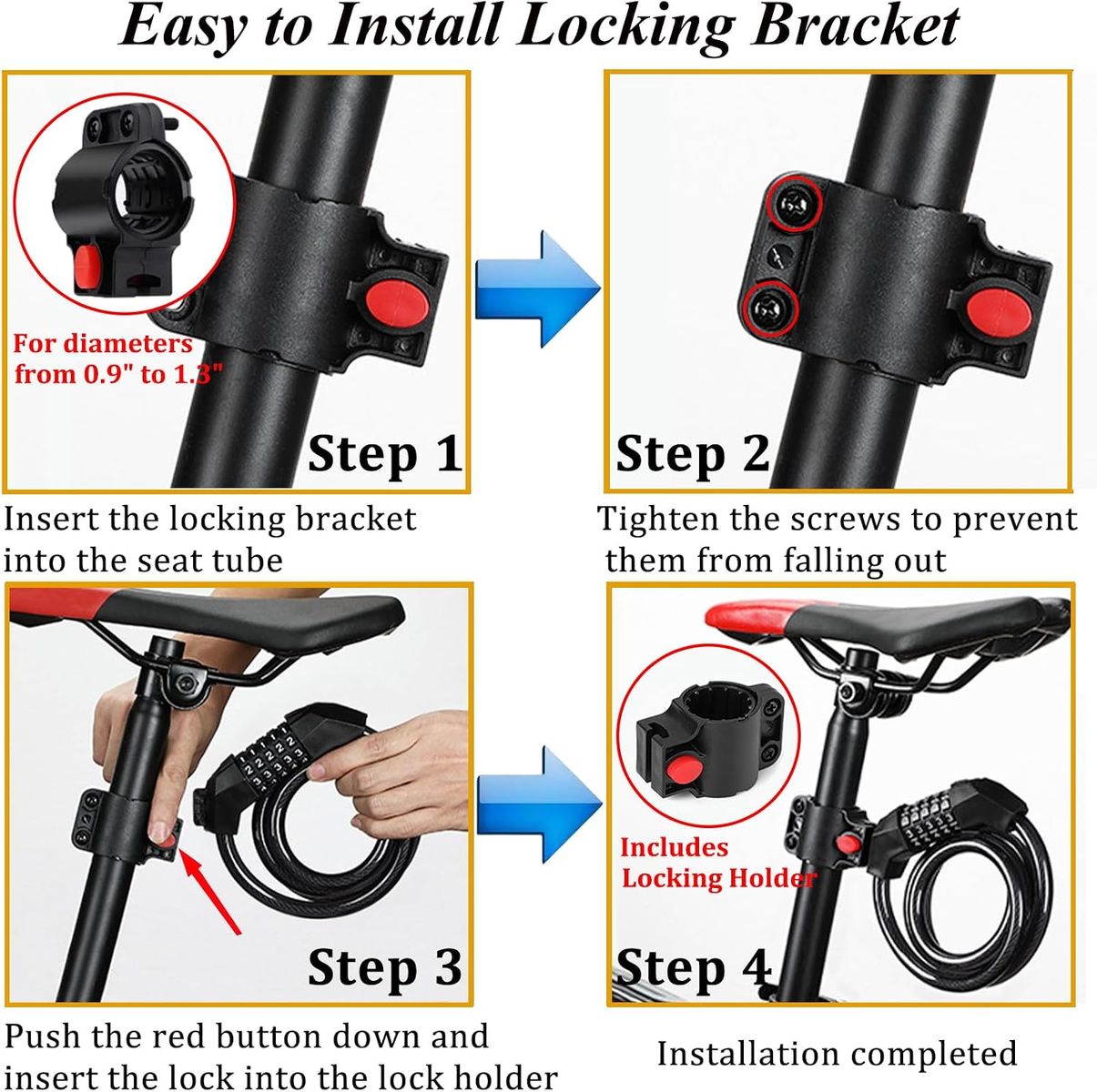 Easy to Install Locking Bracket

For diameters from 0.9" to 1.3"

Step 1

Insert the locking bracket into the seat tube

Step 2

Tighten the screws to prevent them from falling out

Step 3

Push the red button down and insert the lock into the lock holder

Includes Locking Holder

Step 4

Installation completed