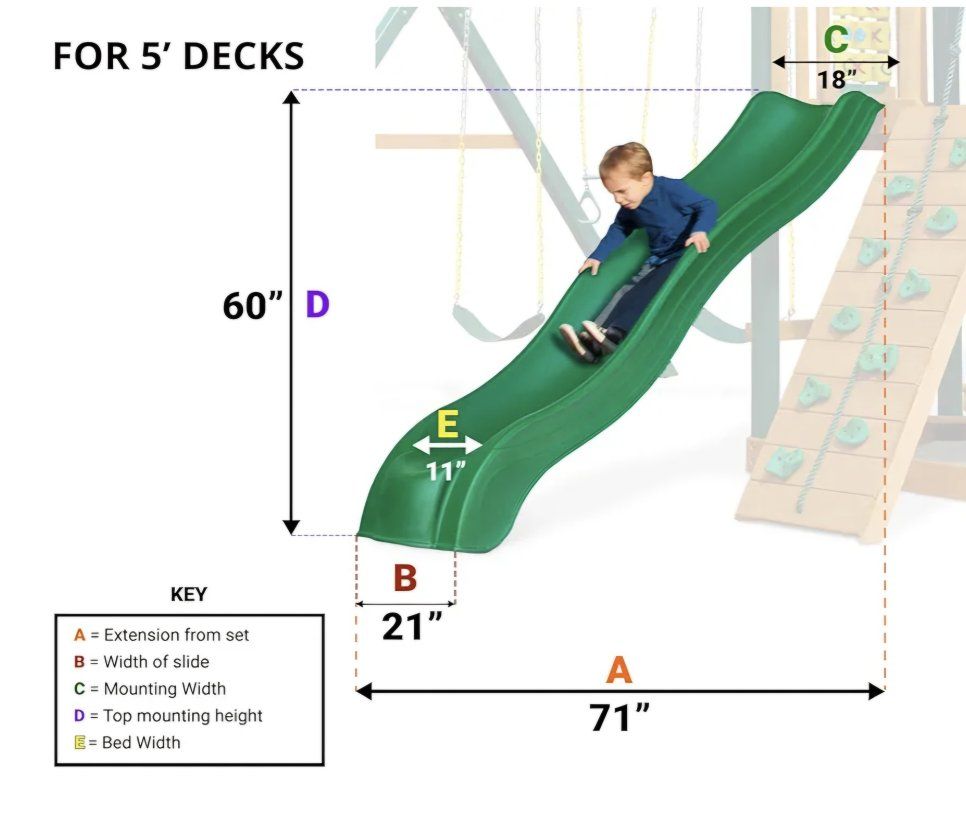 FOR 5' DECKS

C
18"

60" D

E
11"

B
21"

A
71"

KEY

A = Extension from set
B = Width of slide
C = Mounting Width
D = Top mounting height
E = Bed Width