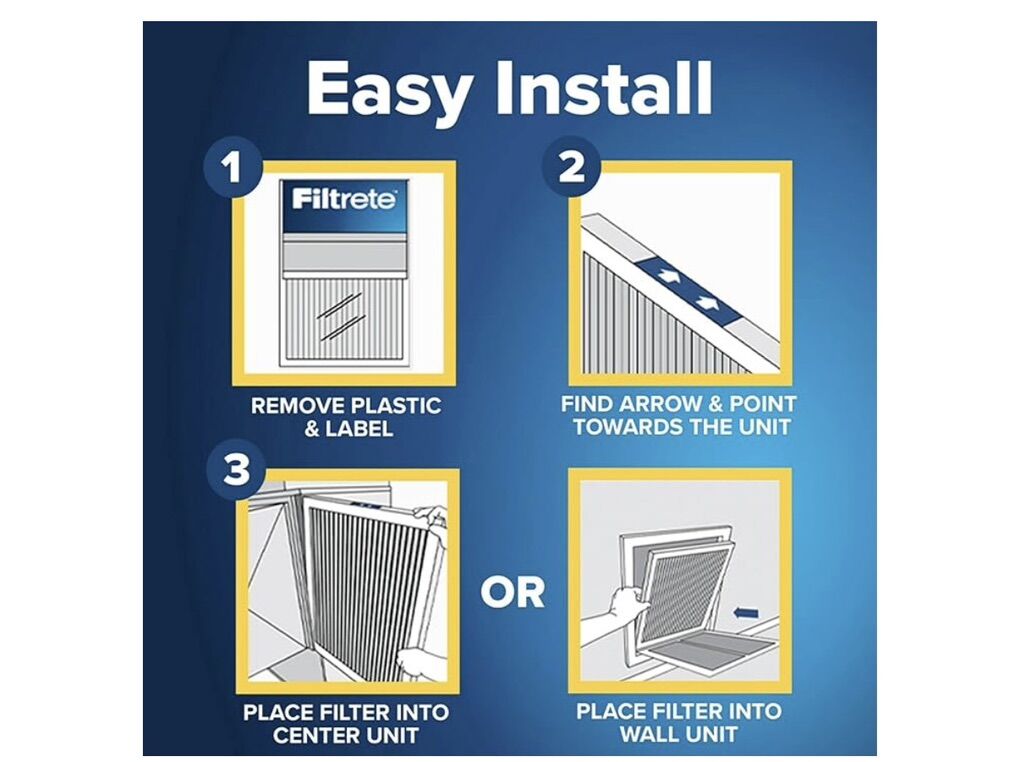 Easy Install

1

Filtrete

REMOVE PLASTIC & LABEL

2

FIND ARROW & POINT TOWARDS THE UNIT

3

PLACE FILTER INTO CENTER UNIT

OR

PLACE FILTER INTO WALL UNIT