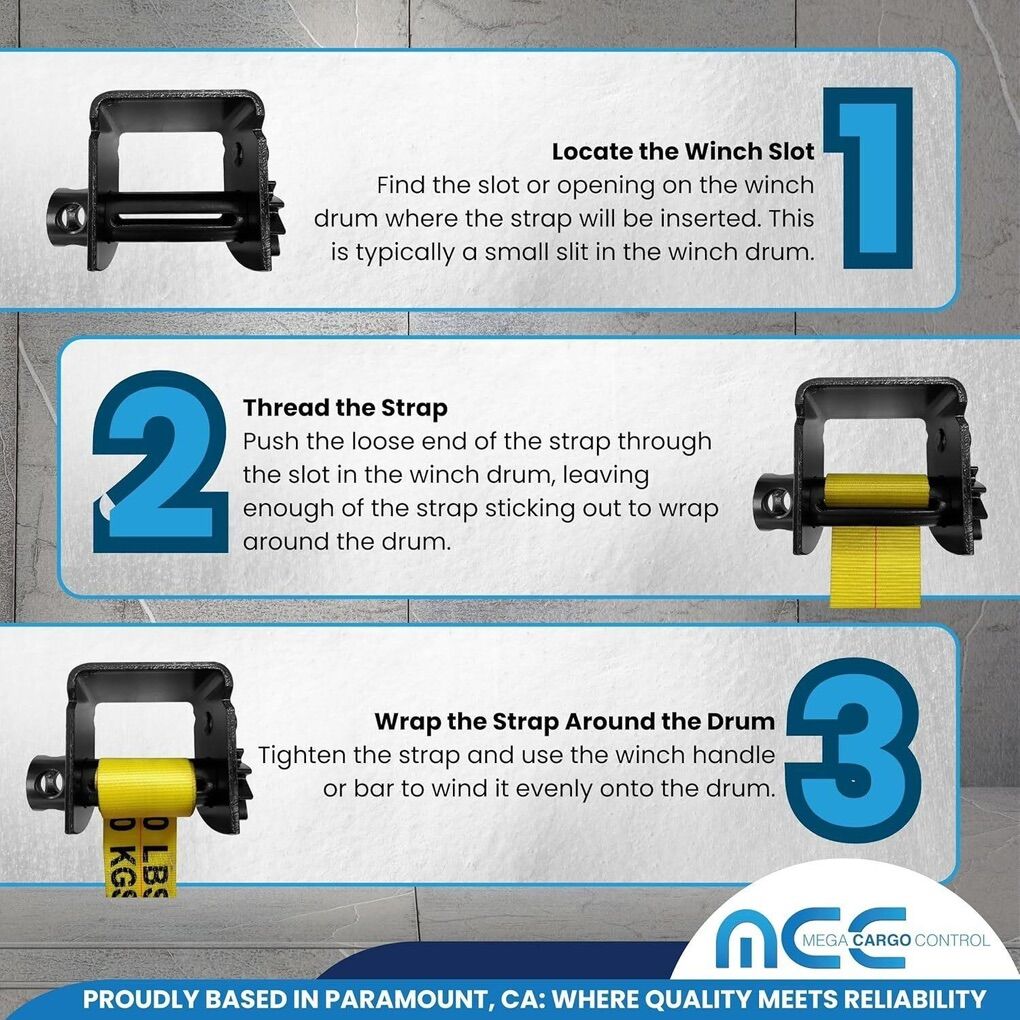 1

Locate the Winch Slot
Find the slot or opening on the winch drum where the strap will be inserted. This is typically a small slit in the winch drum.

2

Thread the Strap
Push the loose end of the strap through the slot in the winch drum, leaving enough of the strap sticking out to wrap around the drum.

3

Wrap the Strap Around the Drum
Tighten the strap and use the winch handle or bar to wind it evenly onto the drum.

0 LBS
0 KGS

MCC
MEGA CARGO CONTROL

PROUDLY BASED IN PARAMOUNT, CA: WHERE QUALITY MEETS RELIABILITY