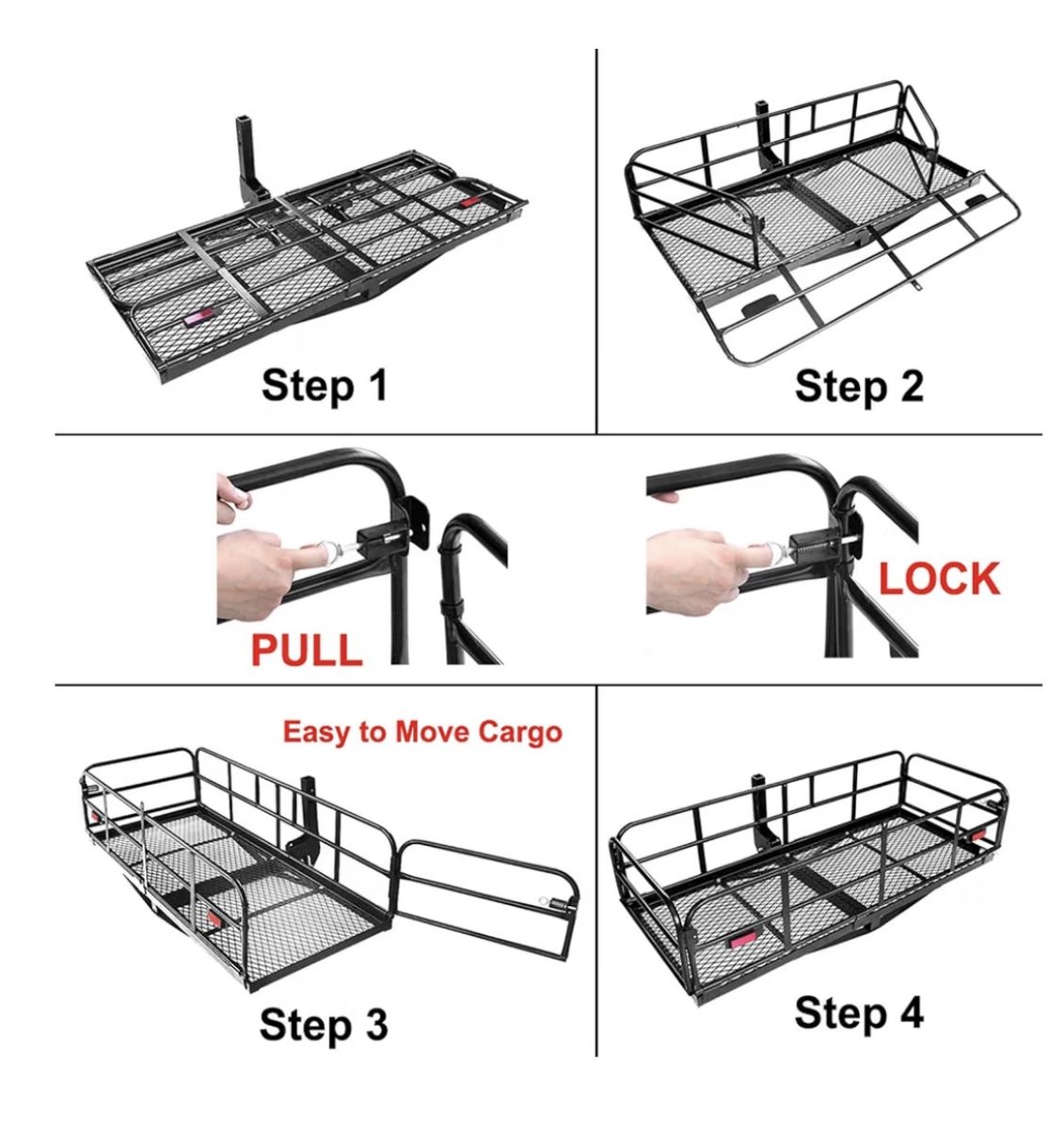 Step 1

Step 2

PULL

LOCK

Easy to Move Cargo

Step 3

Step 4