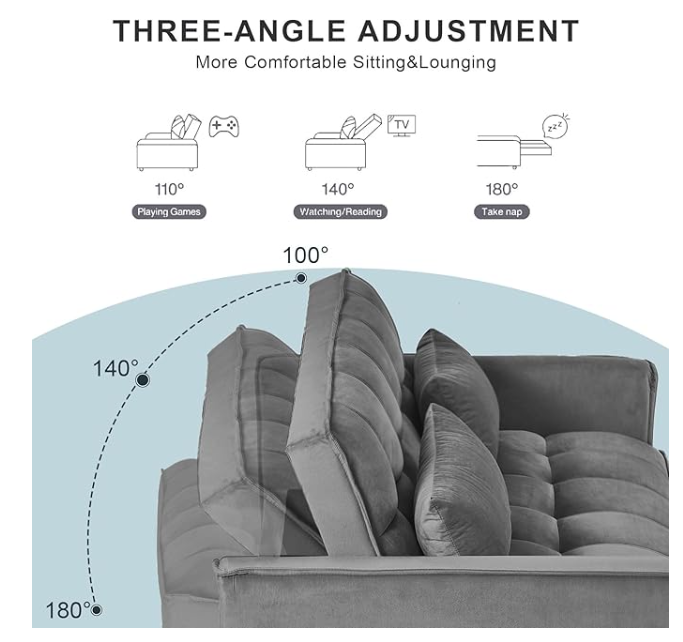 THREE-ANGLE ADJUSTMENT
More Comfortable Sitting&Lounging

TV

zzz

110°
Playing Games

140°
Watching/Reading

180°
Take nap

100°

140°

180°