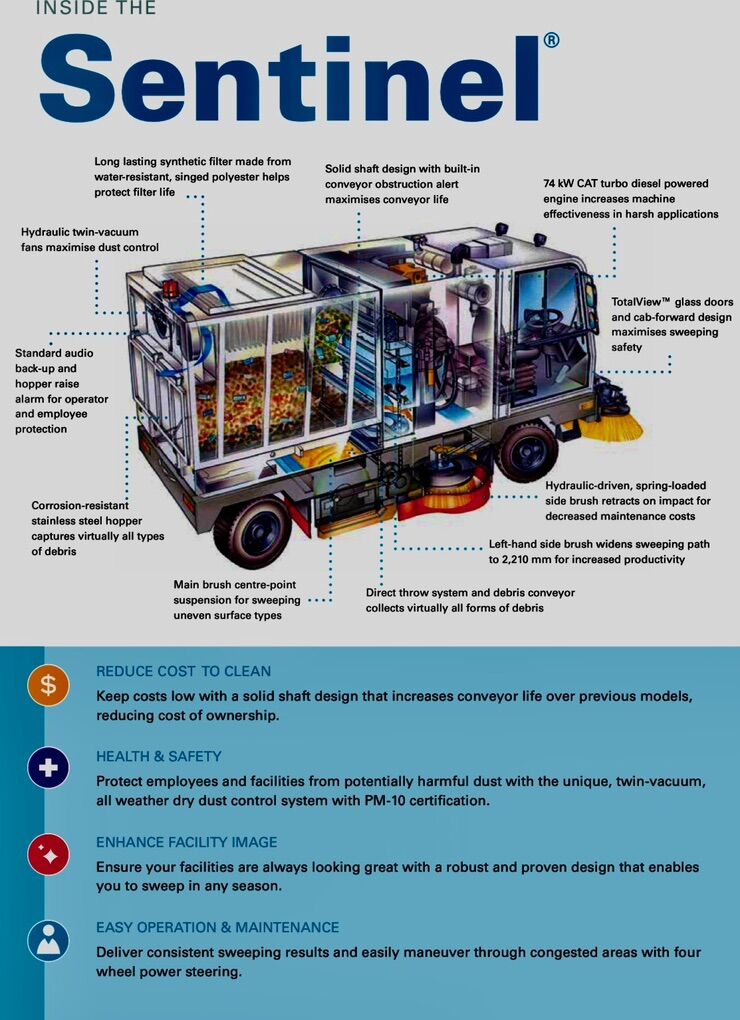 INSIDE THE

Sentinel®

Long lasting synthetic filter made from water-resistant, singed polyester helps protect filter life

Solid shaft design with built-in conveyor obstruction alert maximises conveyor life

74 kW CAT turbo diesel powered engine increases machine effectiveness in harsh applications

Hydraulic twin-vacuum fans maximise dust control

TotalView™ glass doors and cab-forward design maximises sweeping safety

Standard audio back-up and hopper raise alarm for operator and employee protection

Corrosion-resistant stainless steel hopper captures virtually all types of debris

Hydraulic-driven, spring-loaded side brush retracts on impact for decreased maintenance costs

Left-hand side brush widens sweeping path to 2,210 mm for increased productivity

Main brush centre-point suspension for sweeping uneven surface types

Direct throw system and debris conveyor collects virtually all forms of debris

$

REDUCE COST TO CLEAN
Keep costs low with a solid shaft design that increases conveyor life over previous models, reducing cost of ownership.

HEALTH & SAFETY
Protect employees and facilities from potentially harmful dust with the unique, twin-vacuum, all weather dry dust control system with PM-10 certification.

ENHANCE FACILITY IMAGE
Ensure your facilities are always looking great with a robust and proven design that enables you to sweep in any season.

EASY OPERATION & MAINTENANCE
Deliver consistent sweeping results and easily maneuver through congested areas with four wheel power steering.