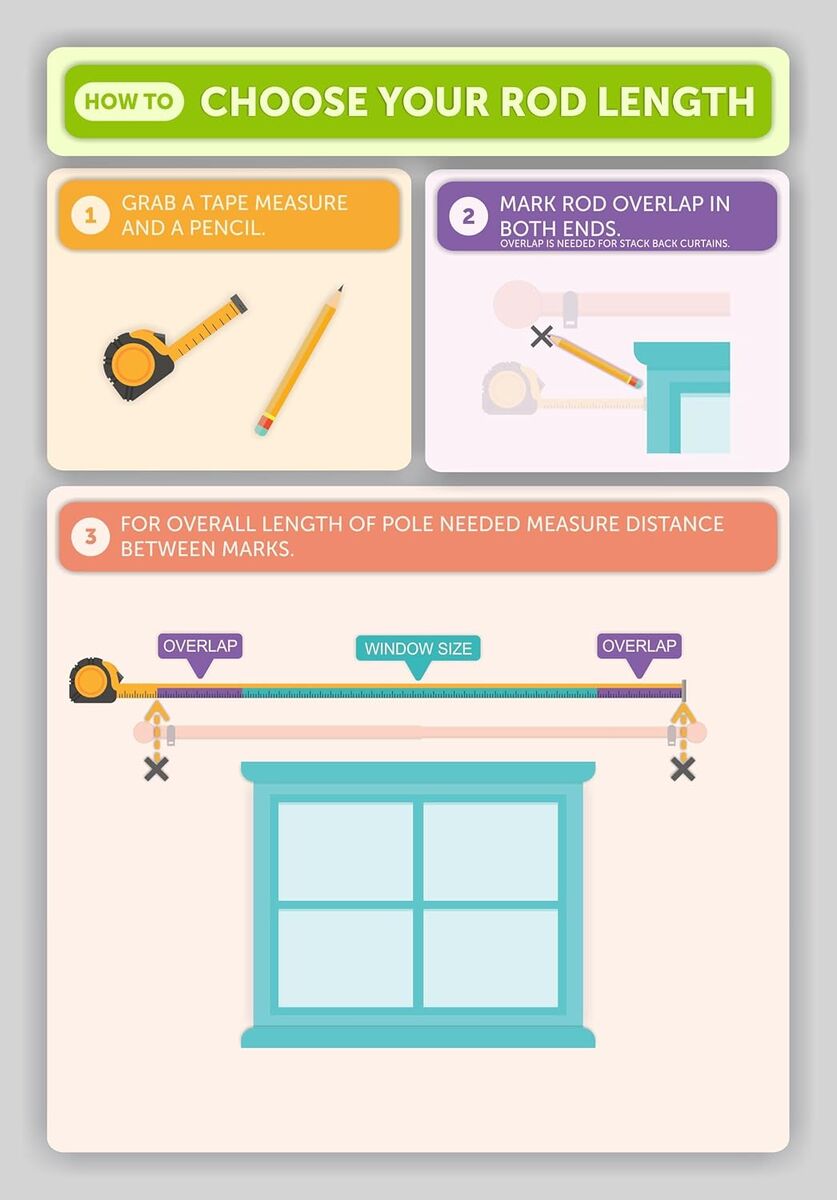 HOW TO CHOOSE YOUR ROD LENGTH

1 GRAB A TAPE MEASURE AND A PENCIL.

2 MARK ROD OVERLAP IN BOTH ENDS.
OVERLAP IS NEEDED FOR STACK BACK CURTAINS.

3 FOR OVERALL LENGTH OF POLE NEEDED MEASURE DISTANCE BETWEEN MARKS.

OVERLAP
WINDOW SIZE
OVERLAP