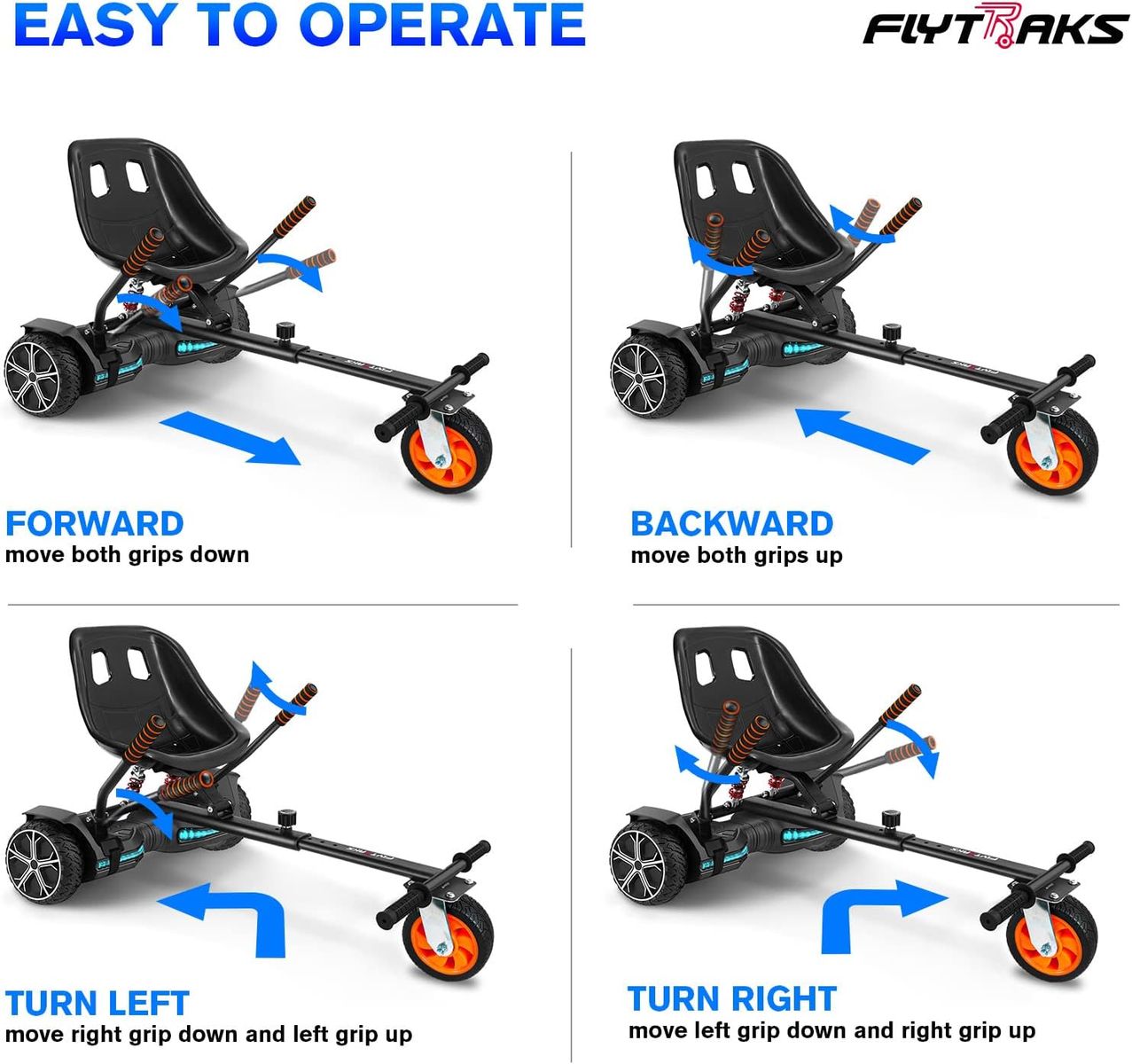 EASY TO OPERATE

FLYTRAKS

FORWARD
move both grips down

BACKWARD
move both grips up

TURN LEFT
move right grip down and left grip up

TURN RIGHT
move left grip down and right grip up