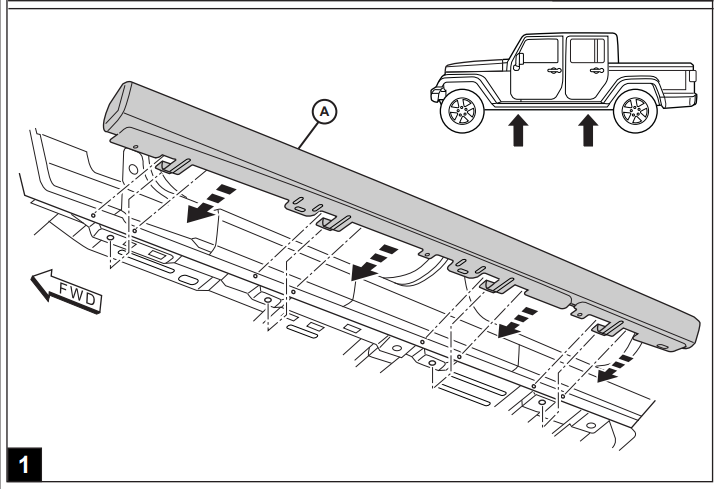 A

FWD

1