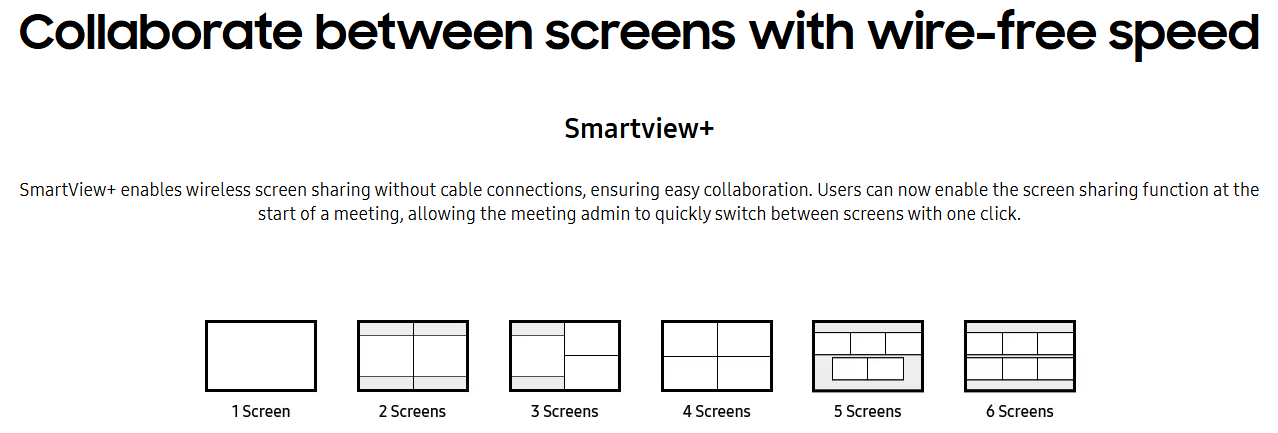 Collaborate between screens with wire-free speed

Smartview+

SmartView+ enables wireless screen sharing without cable connections, ensuring easy collaboration. Users can now enable the screen sharing function at the start of a meeting, allowing the meeting admin to quickly switch between screens with one click.

1 Screen

2 Screens

3 Screens

4 Screens

5 Screens

6 Screens