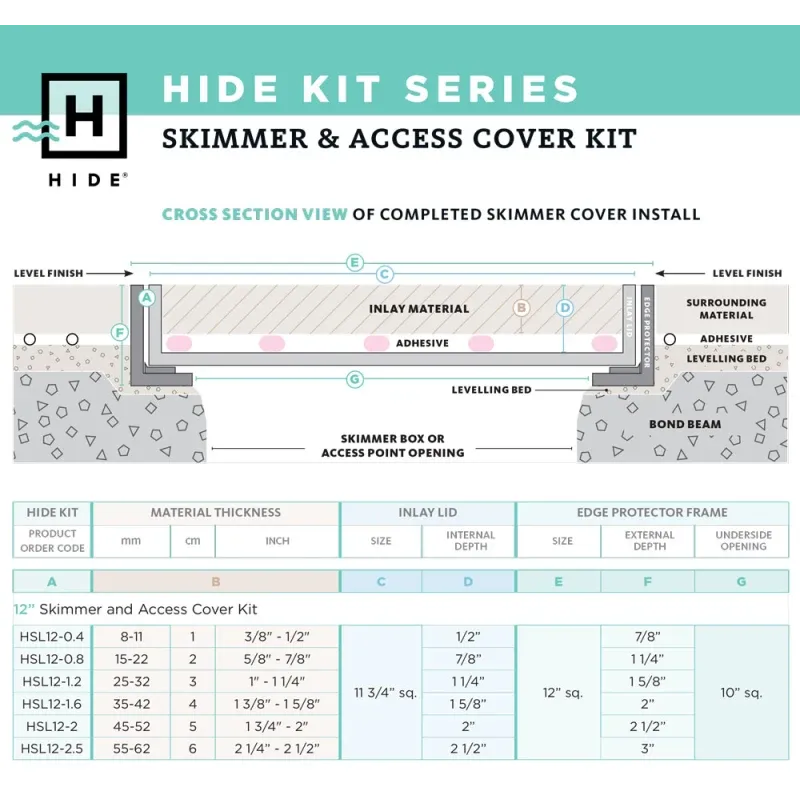 H
HIDE®

HIDE KIT SERIES
SKIMMER & ACCESS COVER KIT

CROSS SECTION VIEW OF COMPLETED SKIMMER COVER INSTALL

LEVEL FINISH
E
C
LEVEL FINISH
A
F
INLAY MATERIAL
B
D
INLAY LID
EDGE PROTECTOR
SURROUNDING MATERIAL
ADHESIVE
ADHESIVE
LEVELLING BED
G
LEVELLING BED
BOND BEAM
SKIMMER BOX OR ACCESS POINT OPENING

| HIDE KIT | MATERIAL THICKNESS | | | INLAY LID | | EDGE PROTECTOR FRAME | | |
|---|---|---|---|---|---|---|---|---|
| PRODUCT ORDER CODE | mm | cm | INCH | SIZE | INTERNAL DEPTH | SIZE | EXTERNAL DEPTH | UNDERSIDE OPENING |
| A | B | | | C | D | E | F | G |
| 12" Skimmer and Access Cover Kit | | | | | | | | |
| HSL12-0.4 | 8-11 | 1 | 3/8" - 1/2" | 11 3/4" sq. | 1/2" | 12" sq. | 7/8" | 10" sq. |
| HSL12-0.8 | 15-22 | 2 | 5/8" - 7/8" | | 7/8" | | 1 1/4" | |
| HSL12-1.2 | 25-32 | 3 | 1" - 1 1/4" | | 1 1/4" | | 1 5/8" | |
| HSL12-1.6 | 35-42 | 4 | 1 3/8" - 1 5/8" | | 1 5/8" | | 2" | |
| HSL12-2 | 45-52 | 5 | 1 3/4" - 2" | | 2" | | 2 1/2" | |
| HSL12-2.5 | 55-62 | 6 | 2 1/4" - 2 1/2" | | 2 1/2" | | 3" | |