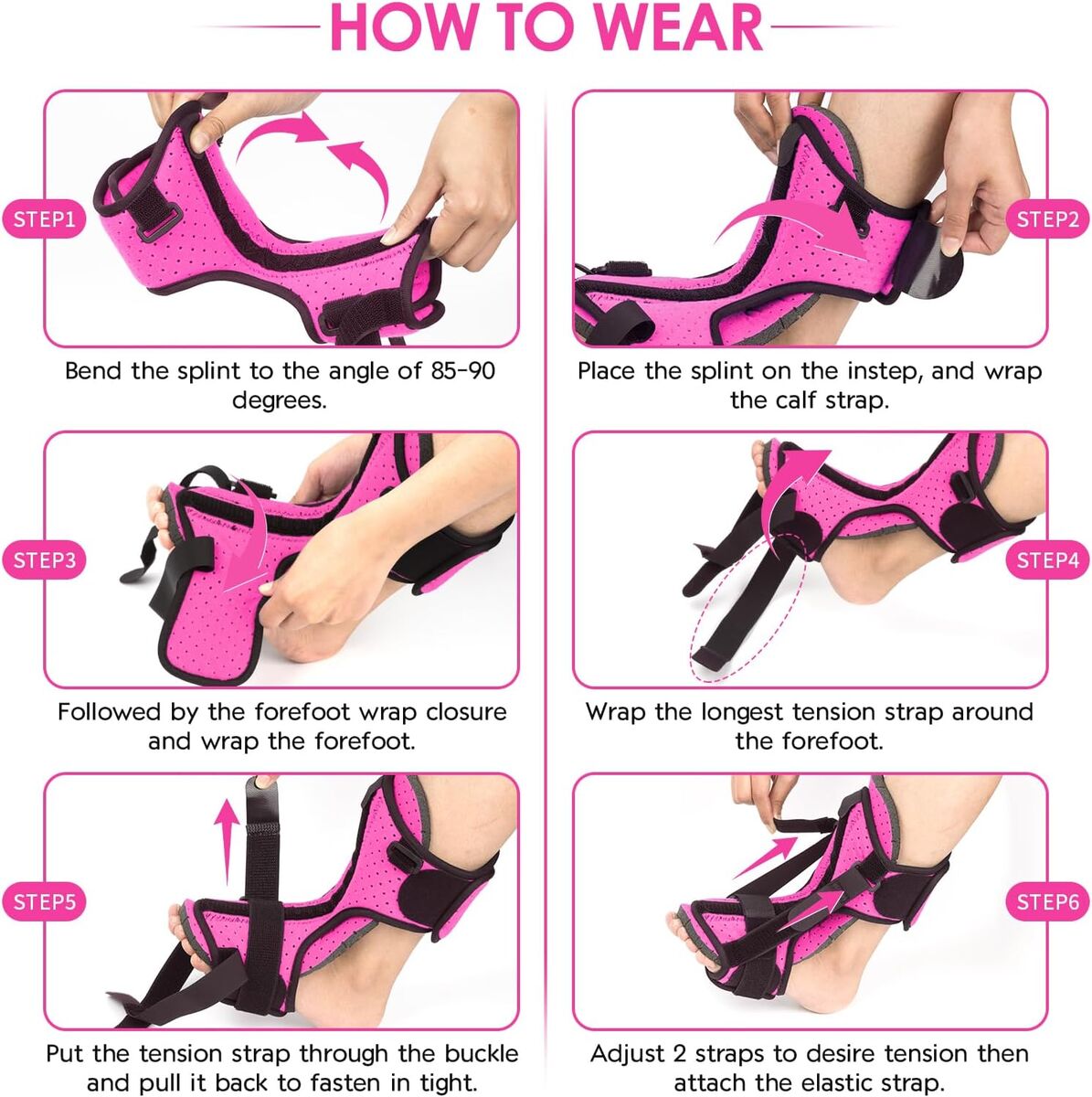 HOW TO WEAR

STEP1

Bend the splint to the angle of 85-90 degrees.

STEP2

Place the splint on the instep, and wrap the calf strap.

STEP3

Followed by the forefoot wrap closure and wrap the forefoot.

STEP4

Wrap the longest tension strap around the forefoot.

STEP5

Put the tension strap through the buckle and pull it back to fasten in tight.

STEP6

Adjust 2 straps to desire tension then attach the elastic strap.