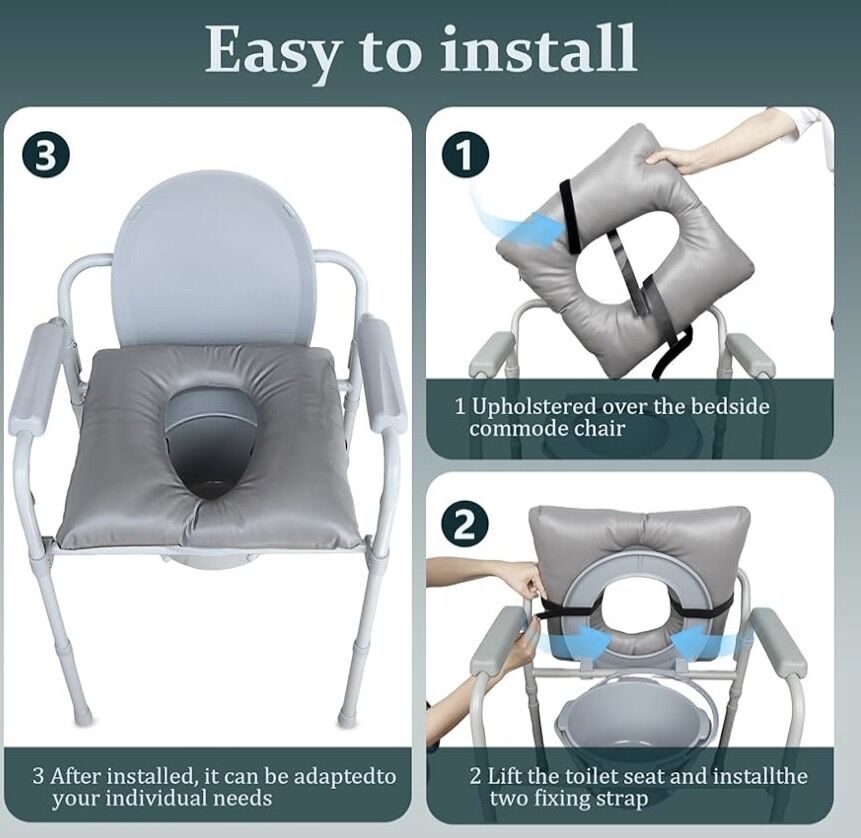 Easy to install

3

3 After installed, it can be adaptedto your individual needs

1

1 Upholstered over the bedside commode chair

2

2 Lift the toilet seat and installthe two fixing strap