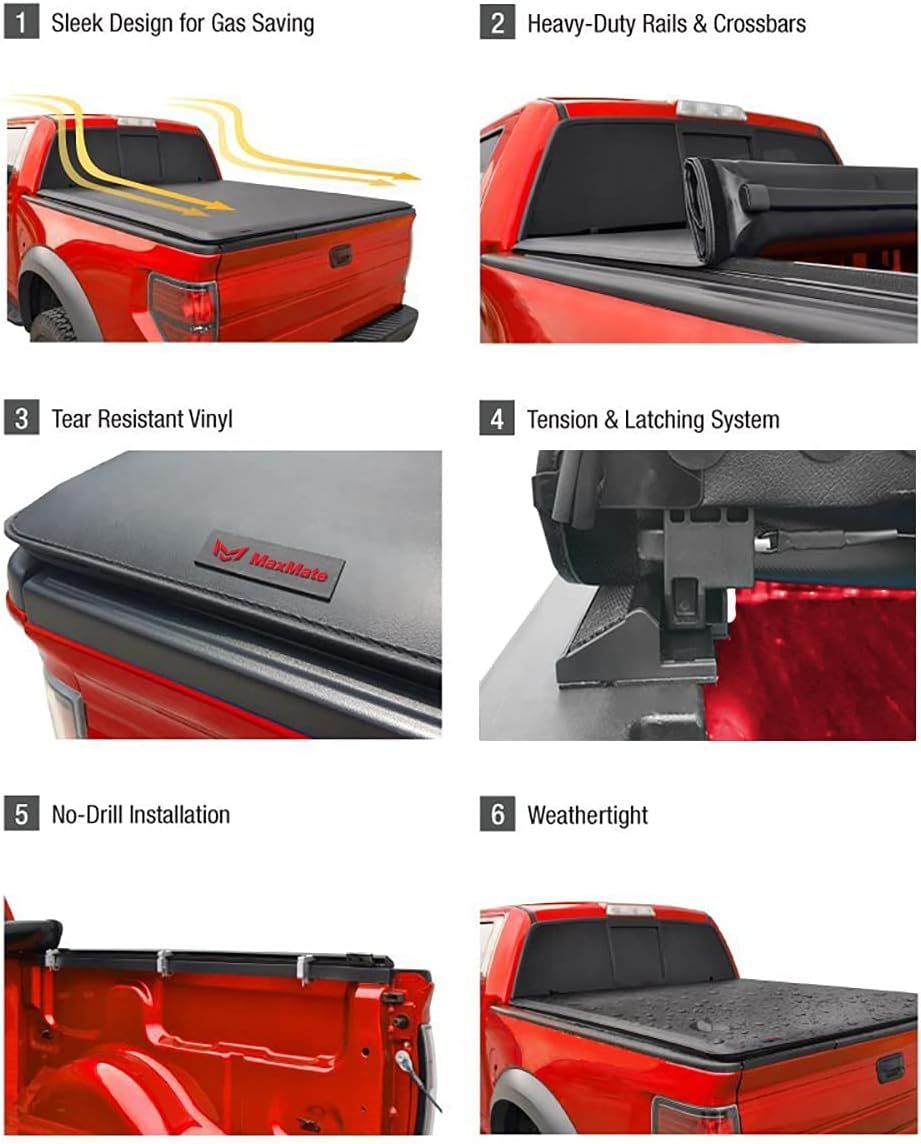 1 Sleek Design for Gas Saving

2 Heavy-Duty Rails & Crossbars

3 Tear Resistant Vinyl

MaxMate

4 Tension & Latching System

5 No-Drill Installation

6 Weathertight