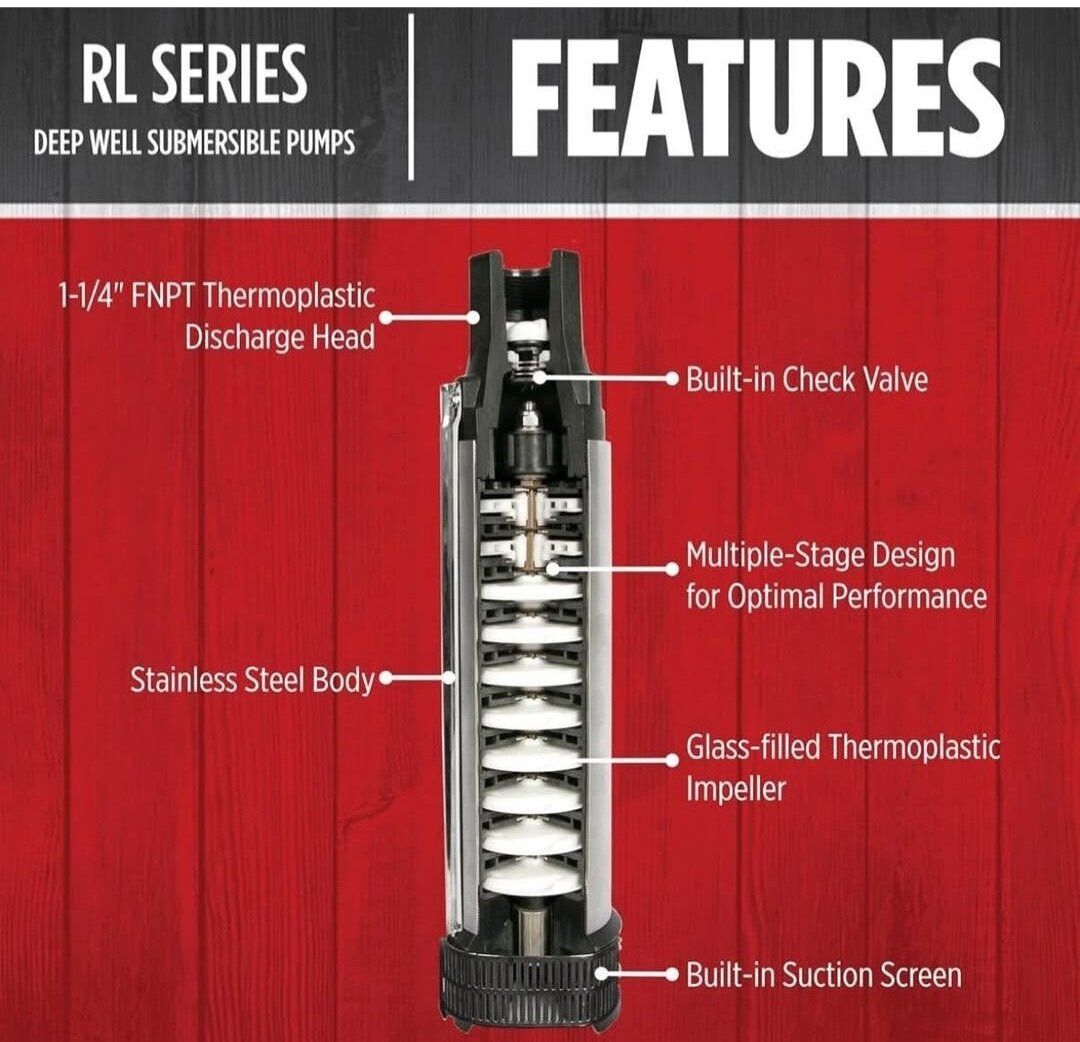 RL SERIES
DEEP WELL SUBMERSIBLE PUMPS

FEATURES

1-1/4" FNPT Thermoplastic Discharge Head

Built-in Check Valve

Multiple-Stage Design for Optimal Performance

Stainless Steel Body

Glass-filled Thermoplastic Impeller

Built-in Suction Screen