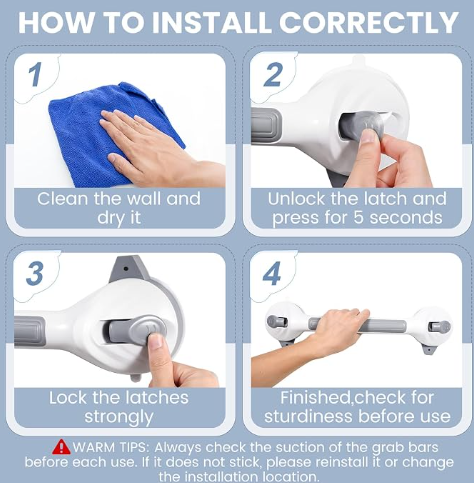 HOW TO INSTALL CORRECTLY

1

Clean the wall and dry it

2

Unlock the latch and press for 5 seconds

3

Lock the latches strongly

4

Finished,check for sturdiness before use

WARM TIPS: Always check the suction of the grab bars before each use. If it does not stick, please reinstall it or change the installation location.