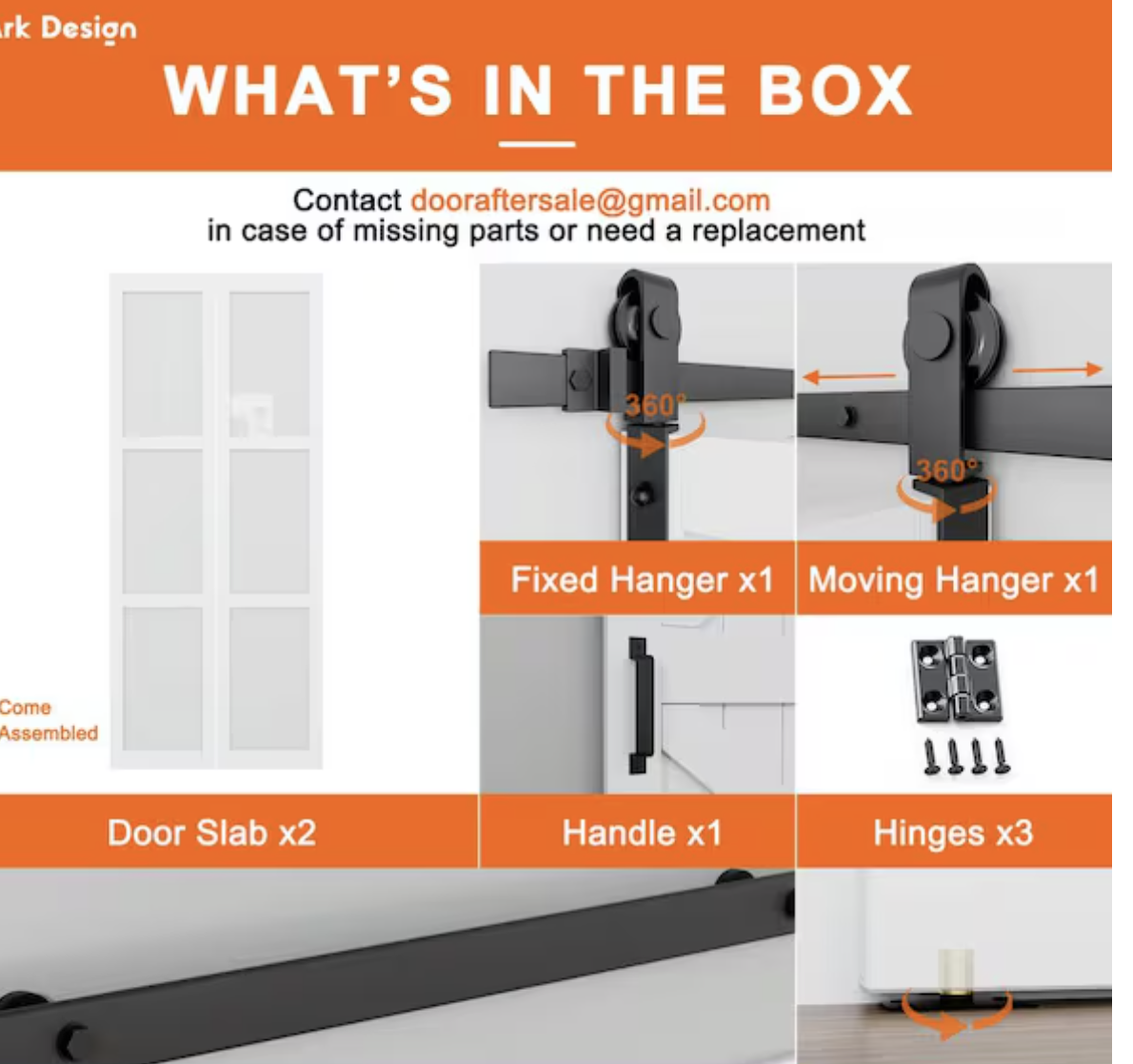 rk Design

WHAT'S IN THE BOX

Contact dooraftersale@gmail.com in case of missing parts or need a replacement

360°

360°

Fixed Hanger x1

Moving Hanger x1

Come Assembled

Door Slab x2

Handle x1

Hinges x3