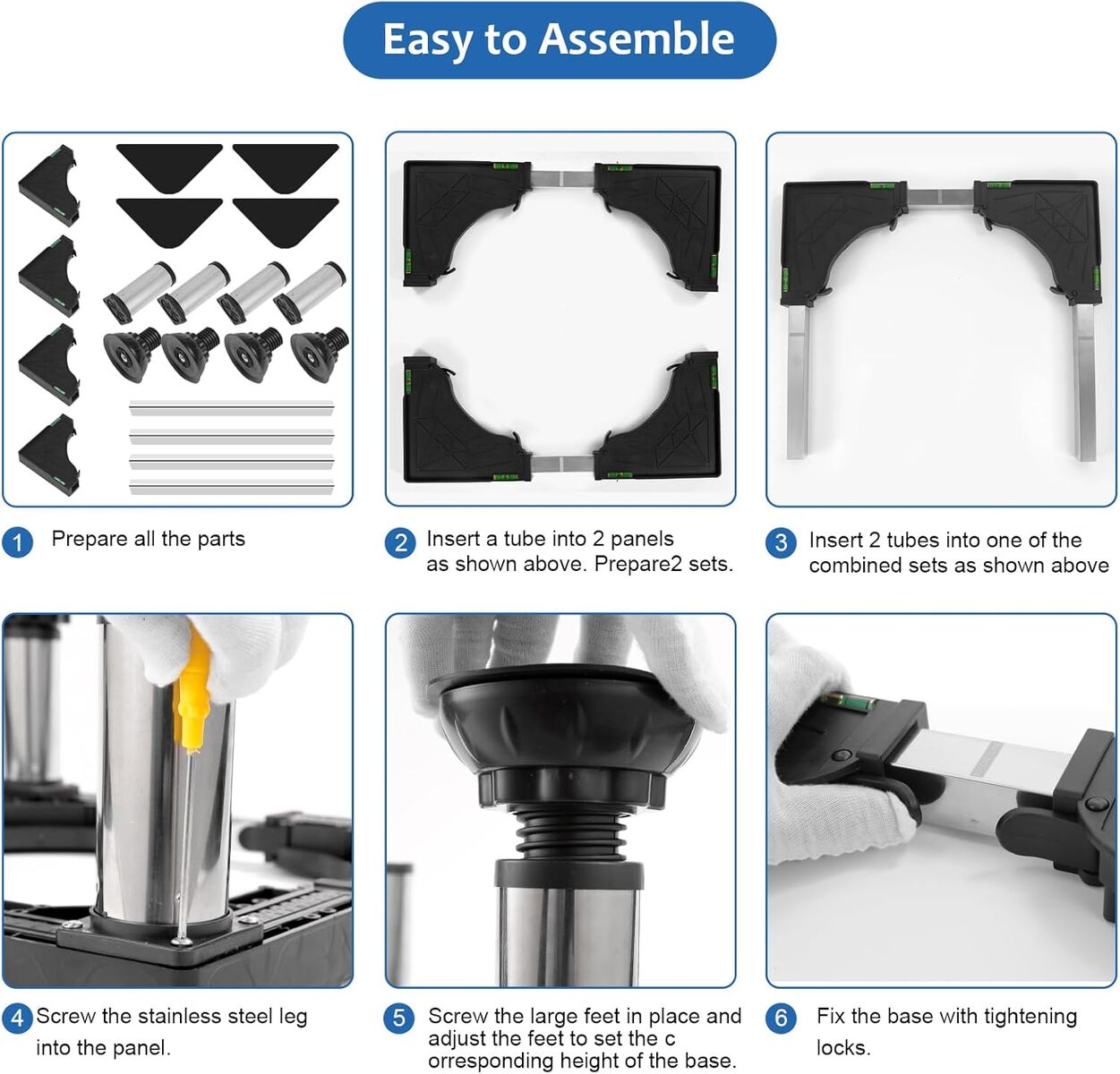 Easy to Assemble

1 Prepare all the parts

2 Insert a tube into 2 panels as shown above. Prepare2 sets.

3 Insert 2 tubes into one of the combined sets as shown above

4 Screw the stainless steel leg into the panel.

5 Screw the large feet in place and adjust the feet to set the c orresponding height of the base.

6 Fix the base with tightening locks.