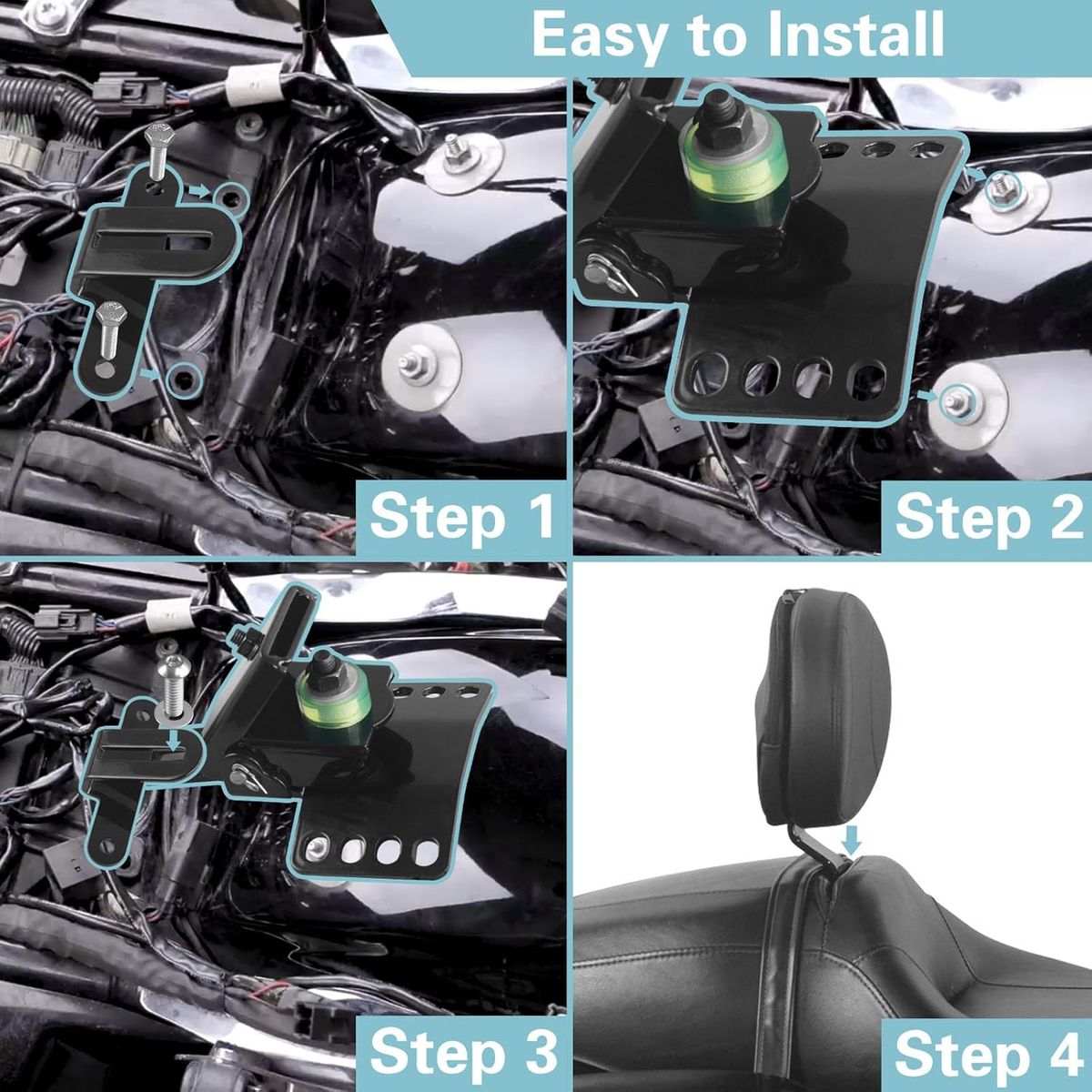 Easy to Install

Step 1

Step 2

Step 3

Step 4