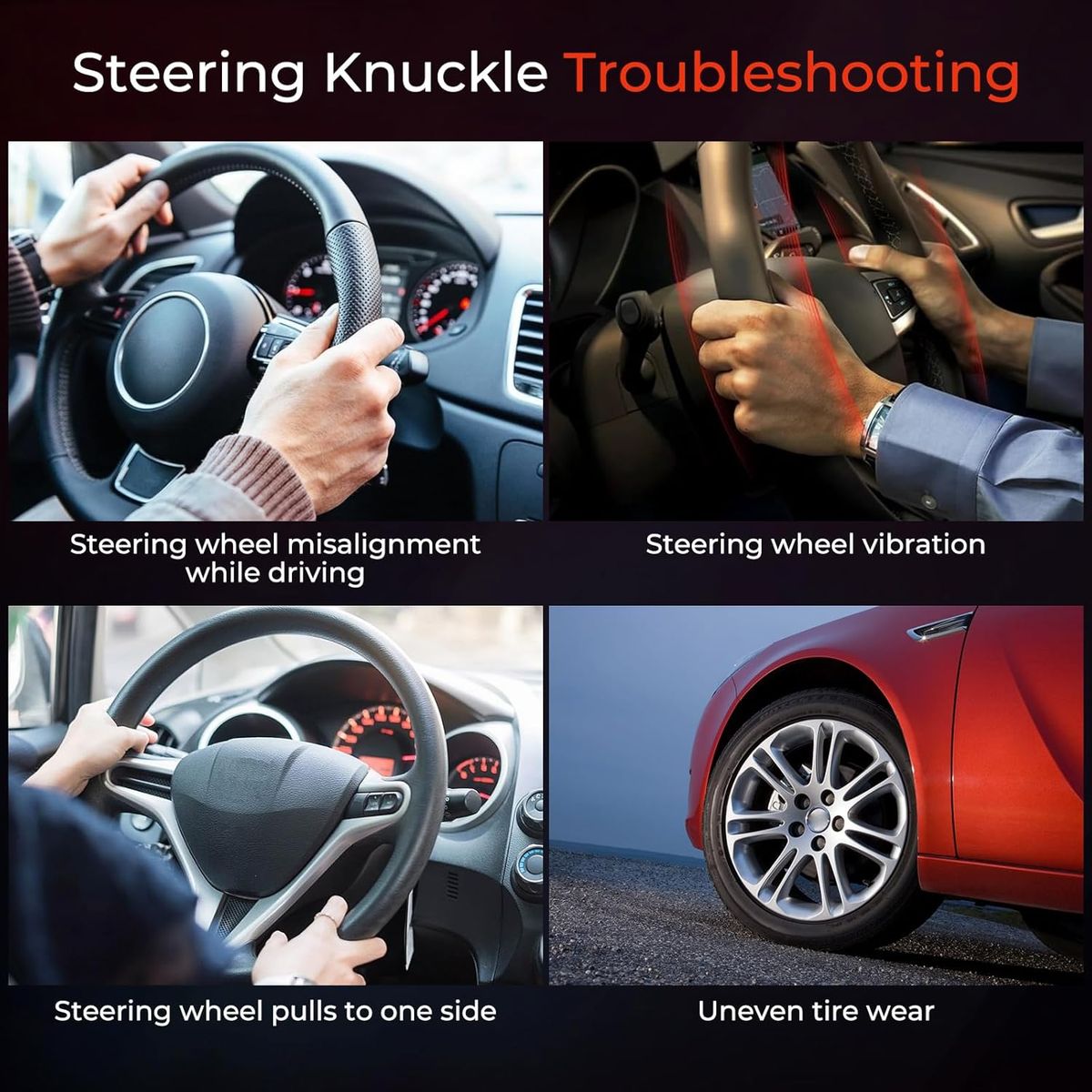 Steering Knuckle Troubleshooting

Steering wheel misalignment while driving

Steering wheel vibration

Steering wheel pulls to one side

Uneven tire wear