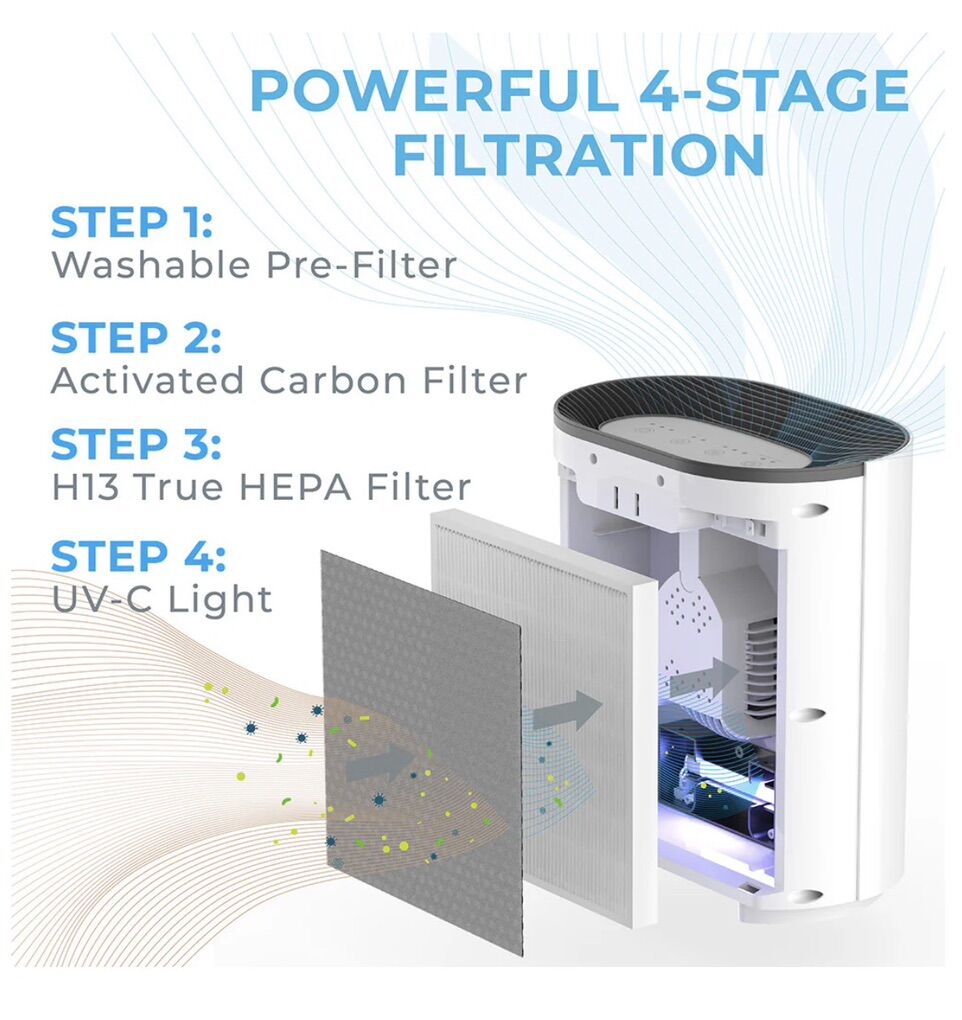 POWERFUL 4-STAGE FILTRATION

STEP 1:
Washable Pre-Filter

STEP 2:
Activated Carbon Filter

STEP 3:
H13 True HEPA Filter

STEP 4:
UV-C Light