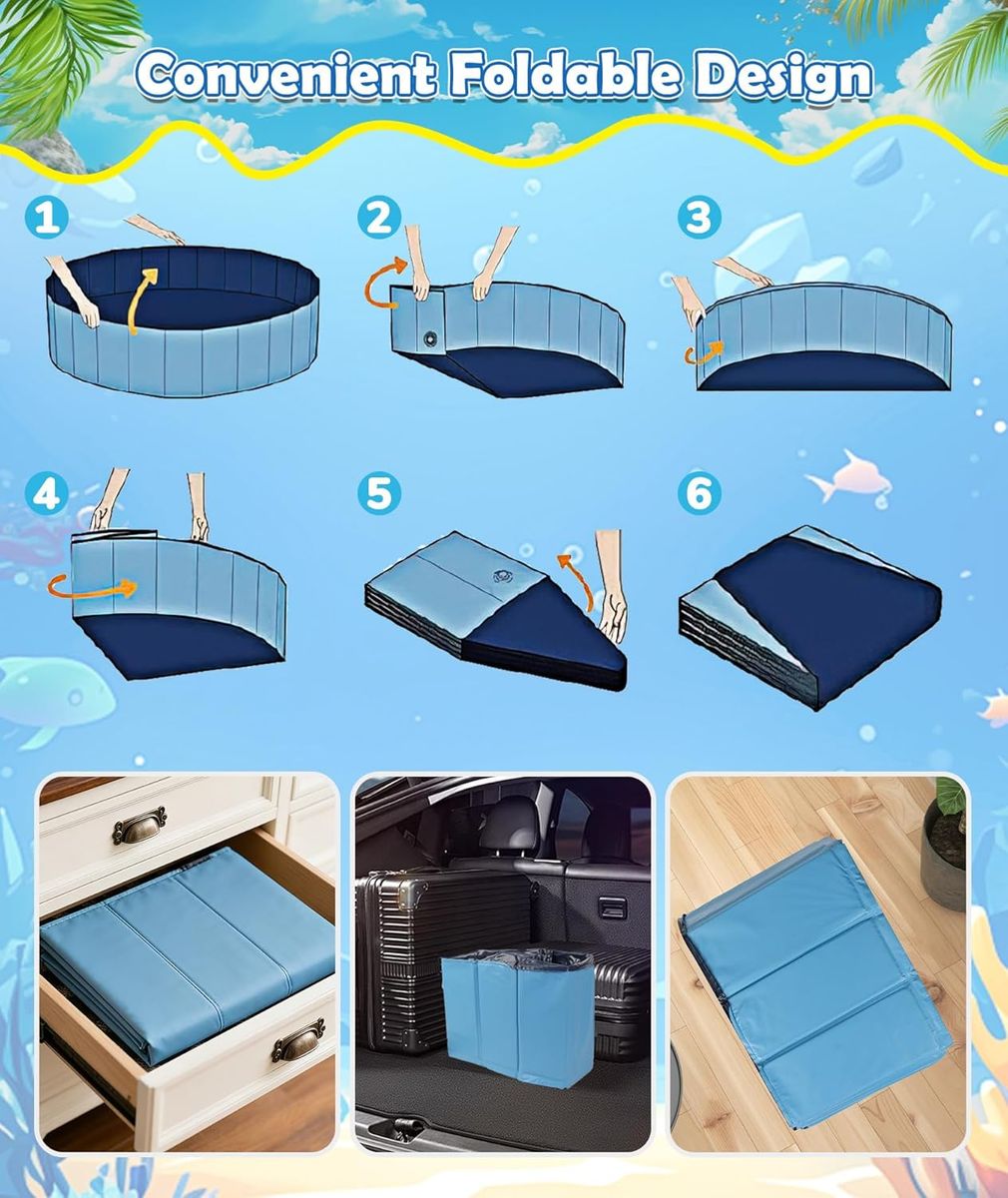 Convenient Foldable Design

1

2

3

4

5

6