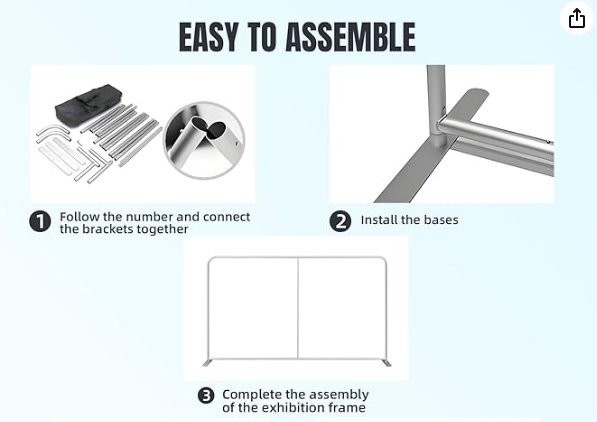 EASY TO ASSEMBLE

1 Follow the number and connect the brackets together

2 Install the bases

3 Complete the assembly of the exhibition frame