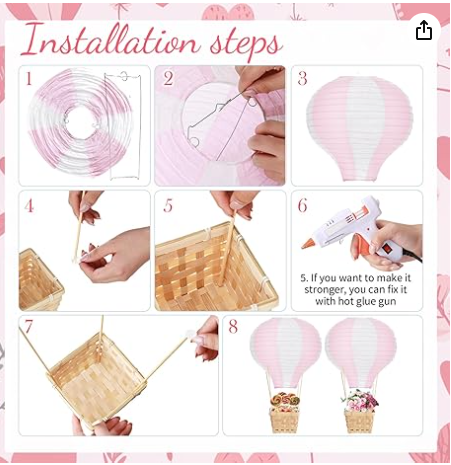 Installation steps

1

2

3

4

5

6

5. If you want to make it stronger, you can fix it with hot glue gun

7

8