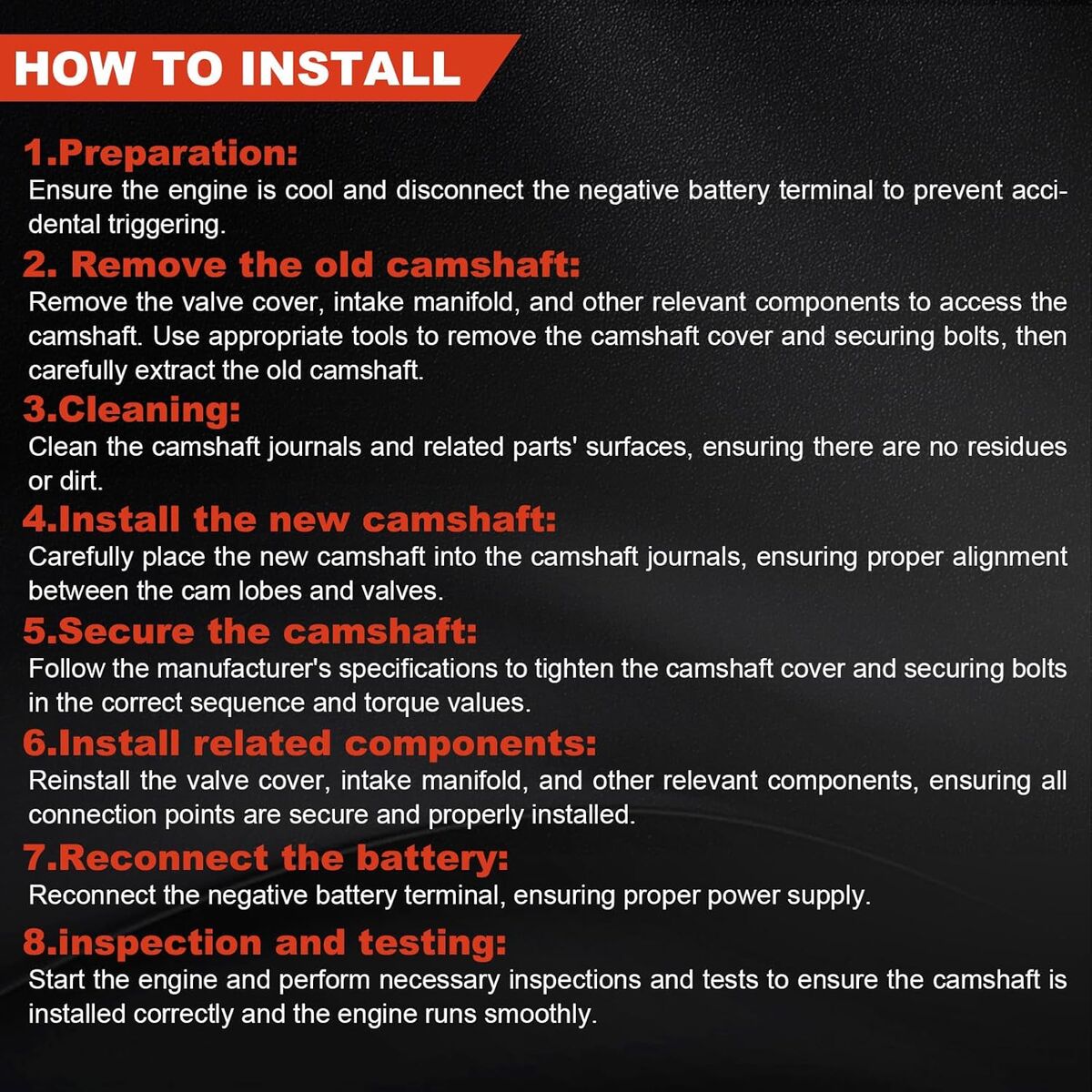 HOW TO INSTALL

1.Preparation:
Ensure the engine is cool and disconnect the negative battery terminal to prevent accidental triggering.

2. Remove the old camshaft:
Remove the valve cover, intake manifold, and other relevant components to access the camshaft. Use appropriate tools to remove the camshaft cover and securing bolts, then carefully extract the old camshaft.

3.Cleaning:
Clean the camshaft journals and related parts' surfaces, ensuring there are no residues or dirt.

4.Install the new camshaft:
Carefully place the new camshaft into the camshaft journals, ensuring proper alignment between the cam lobes and valves.

5.Secure the camshaft:
Follow the manufacturer's specifications to tighten the camshaft cover and securing bolts in the correct sequence and torque values.

6.Install related components:
Reinstall the valve cover, intake manifold, and other relevant components, ensuring all connection points are secure and properly installed.

7.Reconnect the battery:
Reconnect the negative battery terminal, ensuring proper power supply.

8.inspection and testing:
Start the engine and perform necessary inspections and tests to ensure the camshaft is installed correctly and the engine runs smoothly.