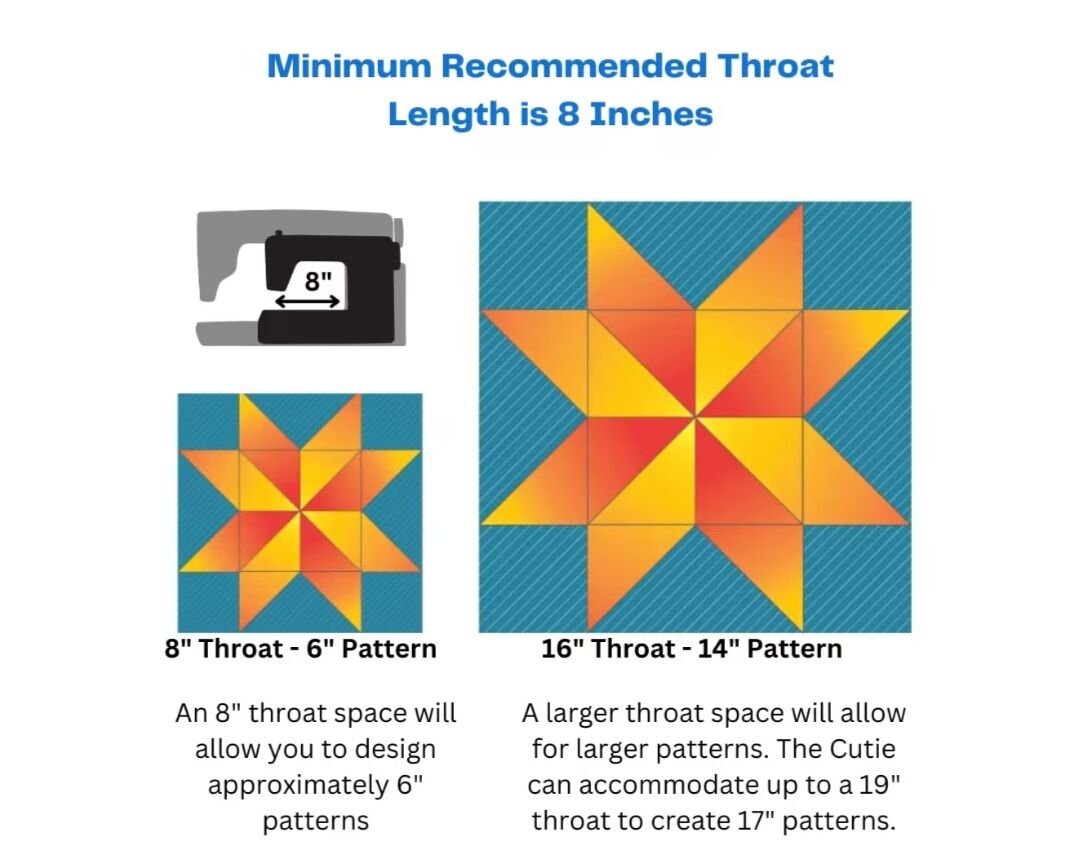 Minimum Recommended Throat Length is 8 Inches

8"

8" Throat - 6" Pattern

An 8" throat space will allow you to design approximately 6" patterns

16" Throat - 14" Pattern

A larger throat space will allow for larger patterns. The Cutie can accommodate up to a 19" throat to create 17" patterns.